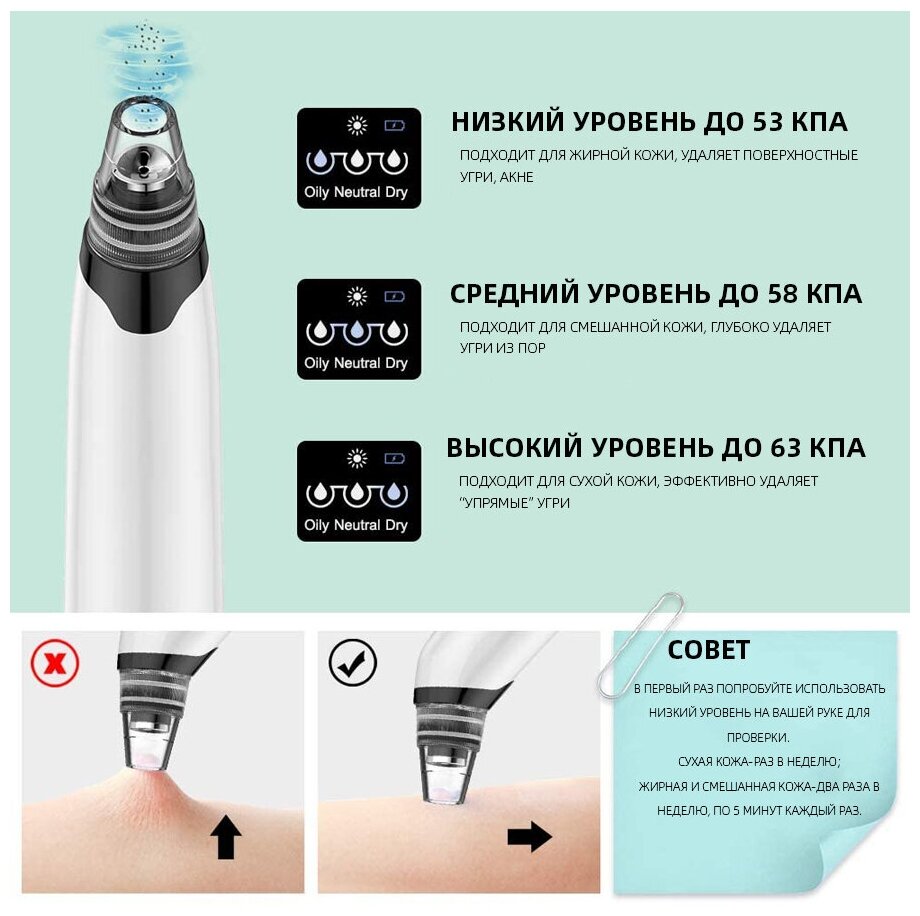 Oily Neutral Dry

НИЗКИЙ УРОВЕНЬ ДО 53 КПА

ПОДХОДИТ ДЛЯ ЖИРНОЙ КОЖИ, УДАЛЯЕТ ПОВЕРХНОСТНЫЕ УГРИ, АКНЕ

Oily Neutral Dry

СРЕДНИЙ УРОВЕНЬ ДО 58 КПА

ПОДХОДИТ ДЛЯ СМЕШАННОЙ КОЖИ, ГЛУБОКО УДАЛЯЕТ УГРИ ИЗ ПОР

Oily Neutral Dry

ВЫСОКИЙ УРОВЕНЬ ДО 63 КПА

ПОДХОДИТ ДЛЯ СУХОЙ КОЖИ, ЭФФЕКТИВНО УДАЛЯЕТ "УПРЯМЫЕ" УГРИ

СОВЕТ

В ПЕРВЫЙ РАЗ ПОПРОБУЙТЕ ИСПОЛЬЗОВАТЬ НИЗКИЙ УРОВЕНЬ НА ВАШЕЙ РУКЕ ДЛЯ ПРОВЕРКИ.

СУХАЯ КОЖА-РАЗ В НЕДЕЛЮ;

ЖИРНАЯ И СМЕШАННАЯ КОЖА-ДВА РАЗА В НЕДЕЛЮ, ПО 5 МИНУТ КАЖДЫЙ РАЗ.