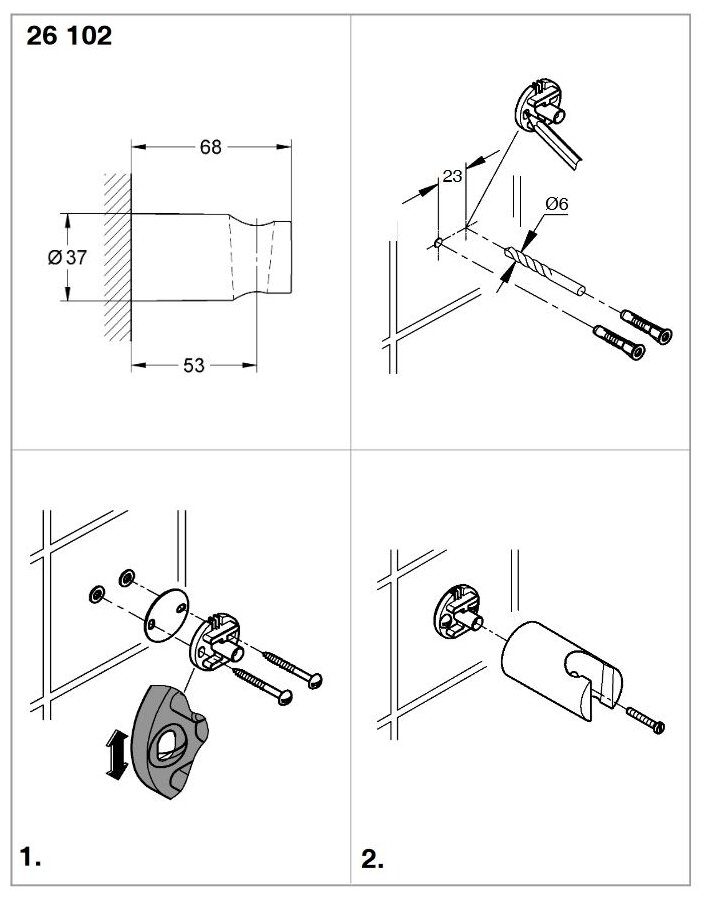 26 102

68

Ø 37

53

23

Ø6

1.

2.