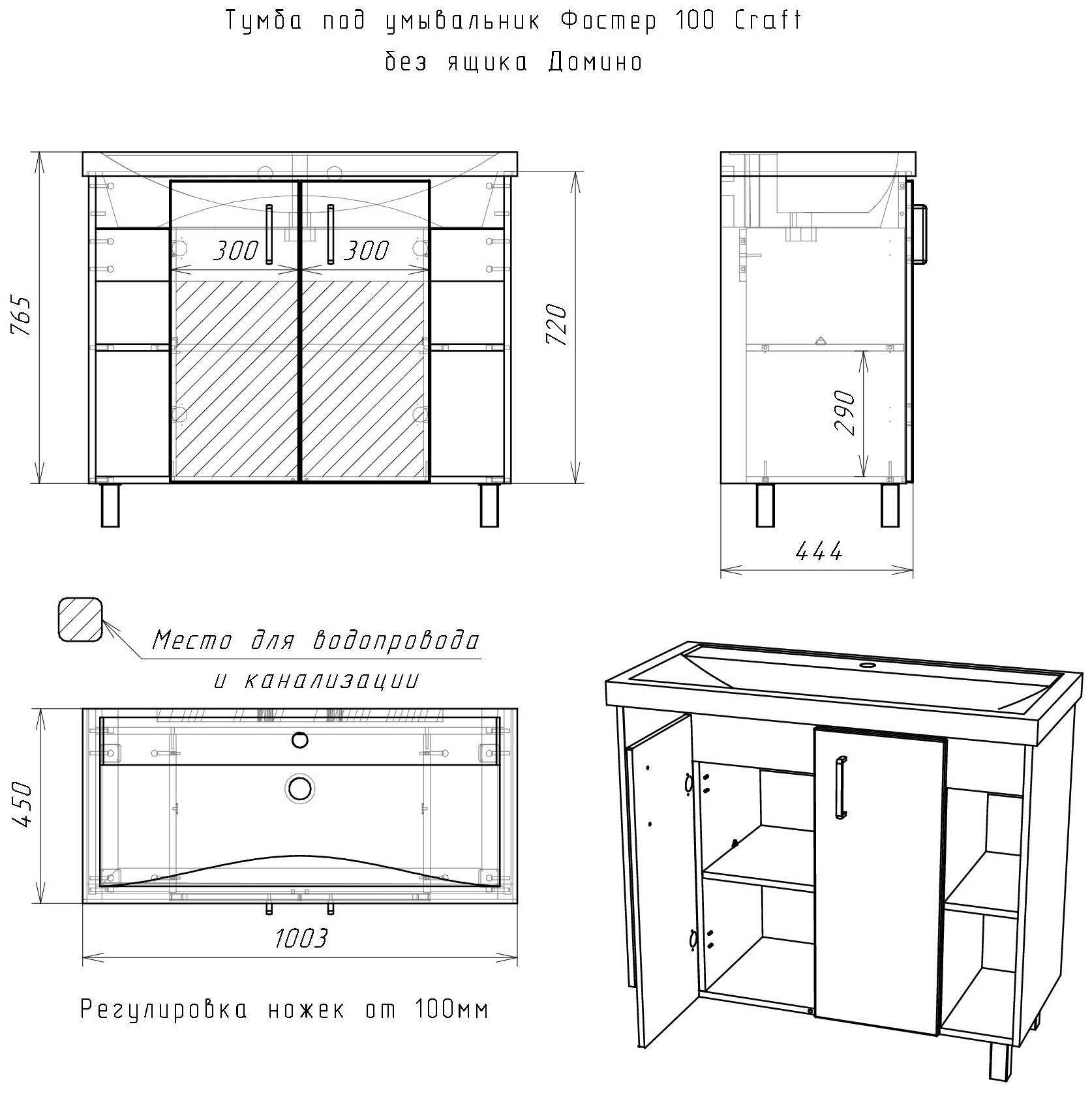 Тумба под умывальник Фостер 100 Craft
без ящика Домино

765

300

300

720

290

444

Место для водопровода
и канализации

450

1003

Регулировка ножек от 100мм