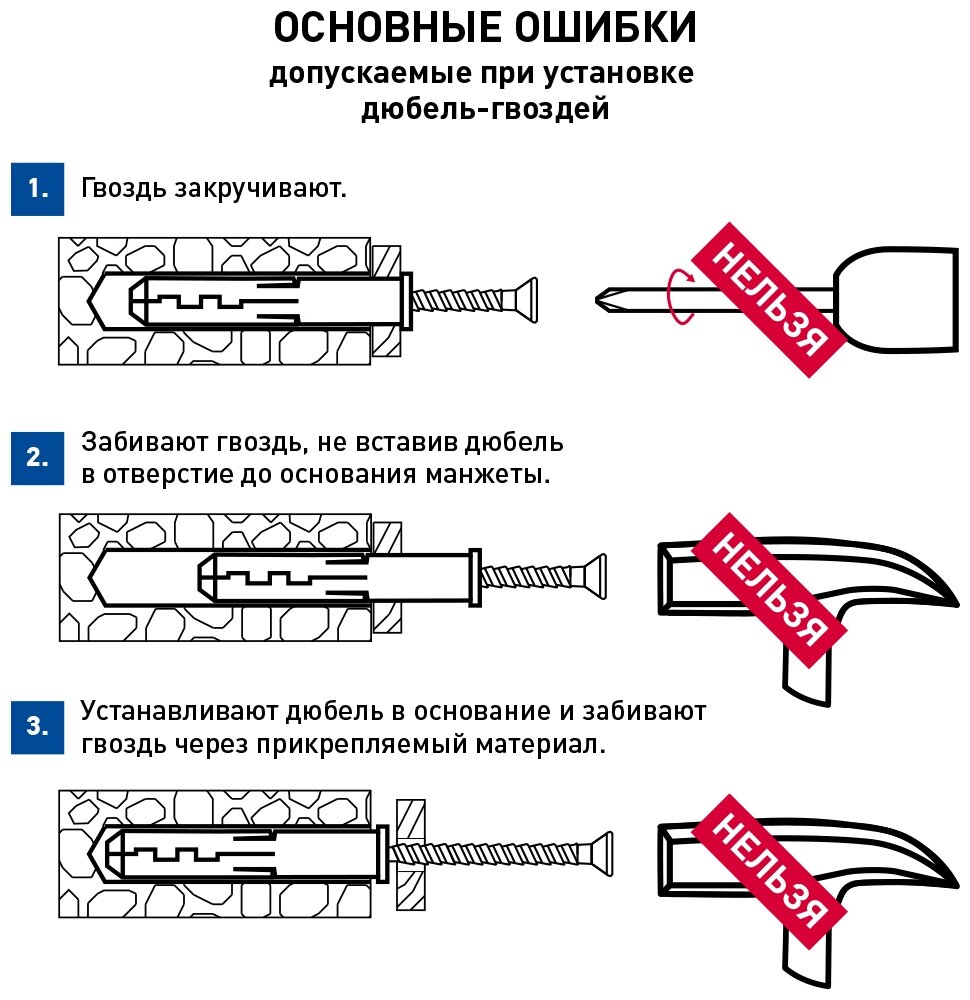 ОСНОВНЫЕ ОШИБКИ
допускаемые при установке дюбель-гвоздей

1. Гвоздь закручивают.

НЕЛЬЗЯ

2. Забивают гвоздь, не вставив дюбель в отверстие до основания манжеты.

НЕЛЬЗЯ

3. Устанавливают дюбель в основание и забивают гвоздь через прикрепляемый материал.

НЕЛЬЗЯ