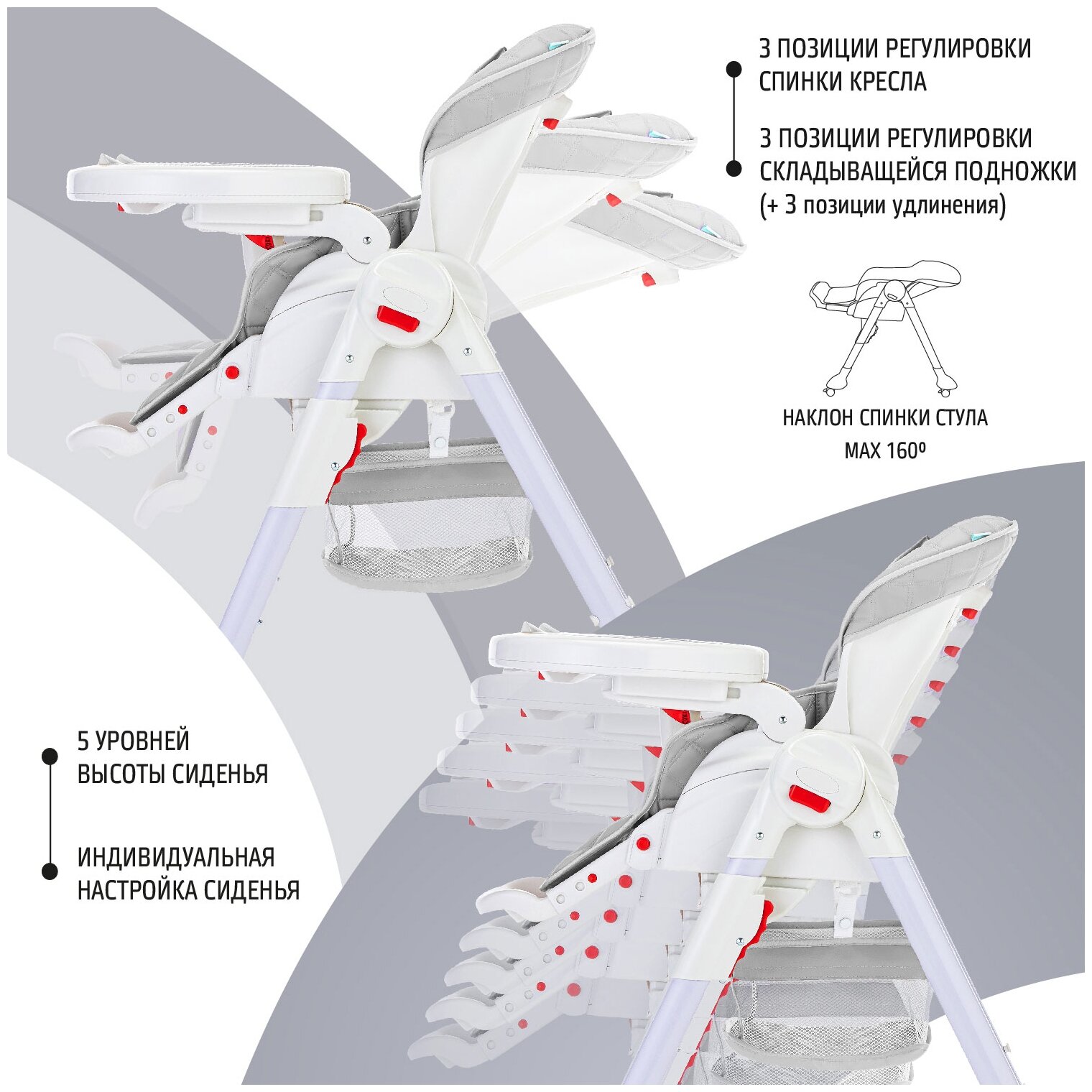 3 ПОЗИЦИИ РЕГУЛИРОВКИ СПИНКИ КРЕСЛА

3 ПОЗИЦИИ РЕГУЛИРОВКИ СКЛАДЫВАЩЕЙСЯ ПОДНОЖКИ (+ 3 позиции удлинения)

НАКЛОН СПИНКИ СТУЛА MAX 160º

5 УРОВНЕЙ ВЫСОТЫ СИДЕНЬЯ

ИНДИВИДУАЛЬНАЯ НАСТРОЙКА СИДЕНЬЯ