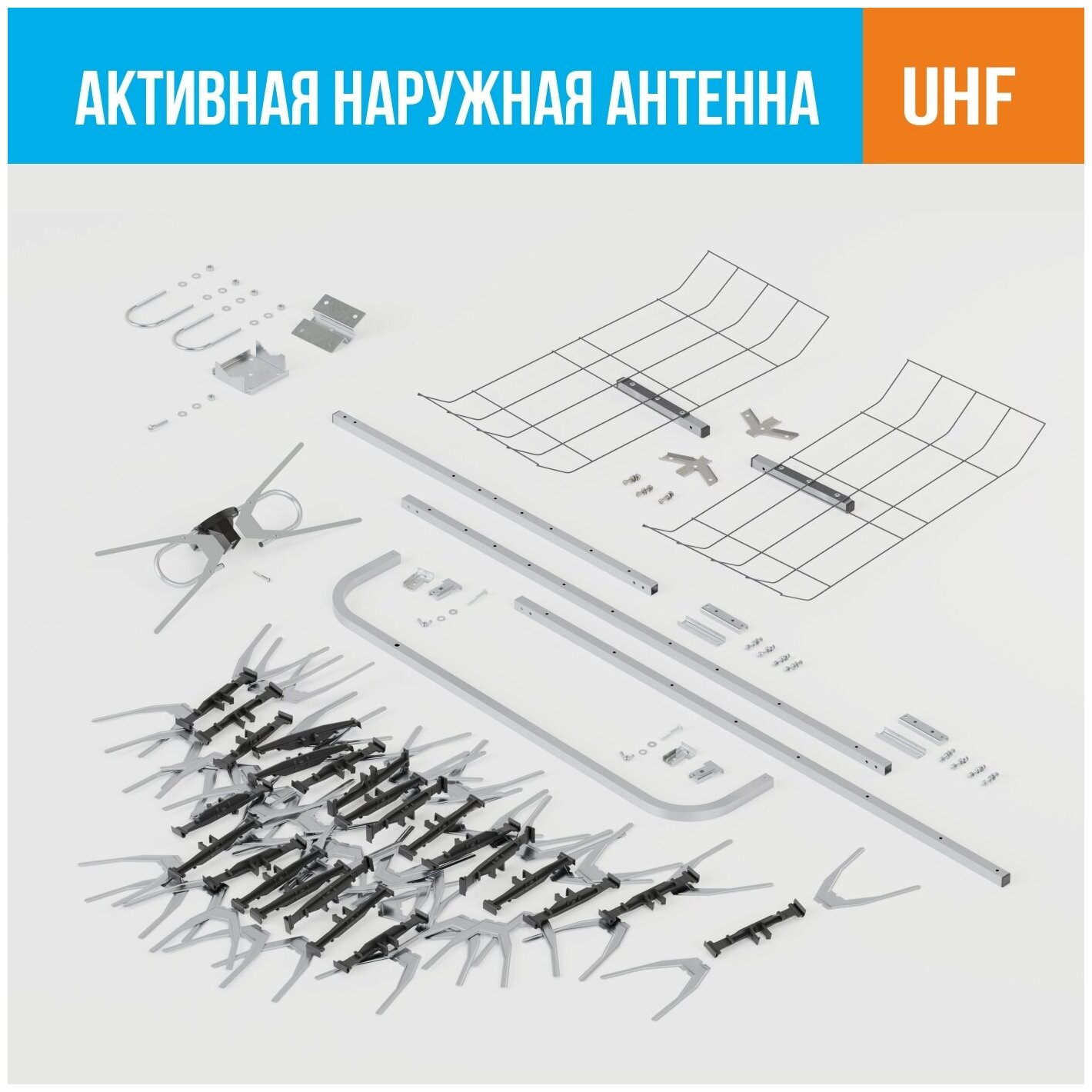 АКТИВНАЯ НАРУЖНАЯ АНТЕННА UHF