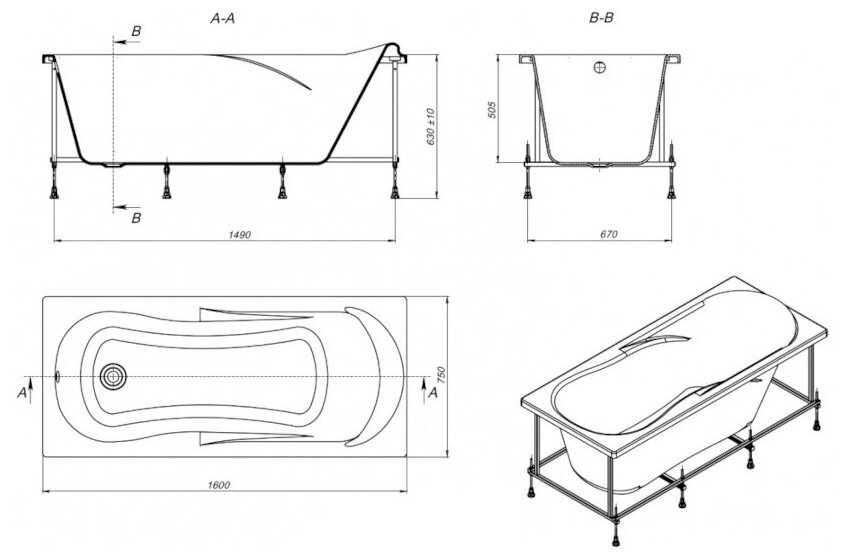 A-A

B

B

630 ±10

1490

B-B

505

670

A

A

750

1600