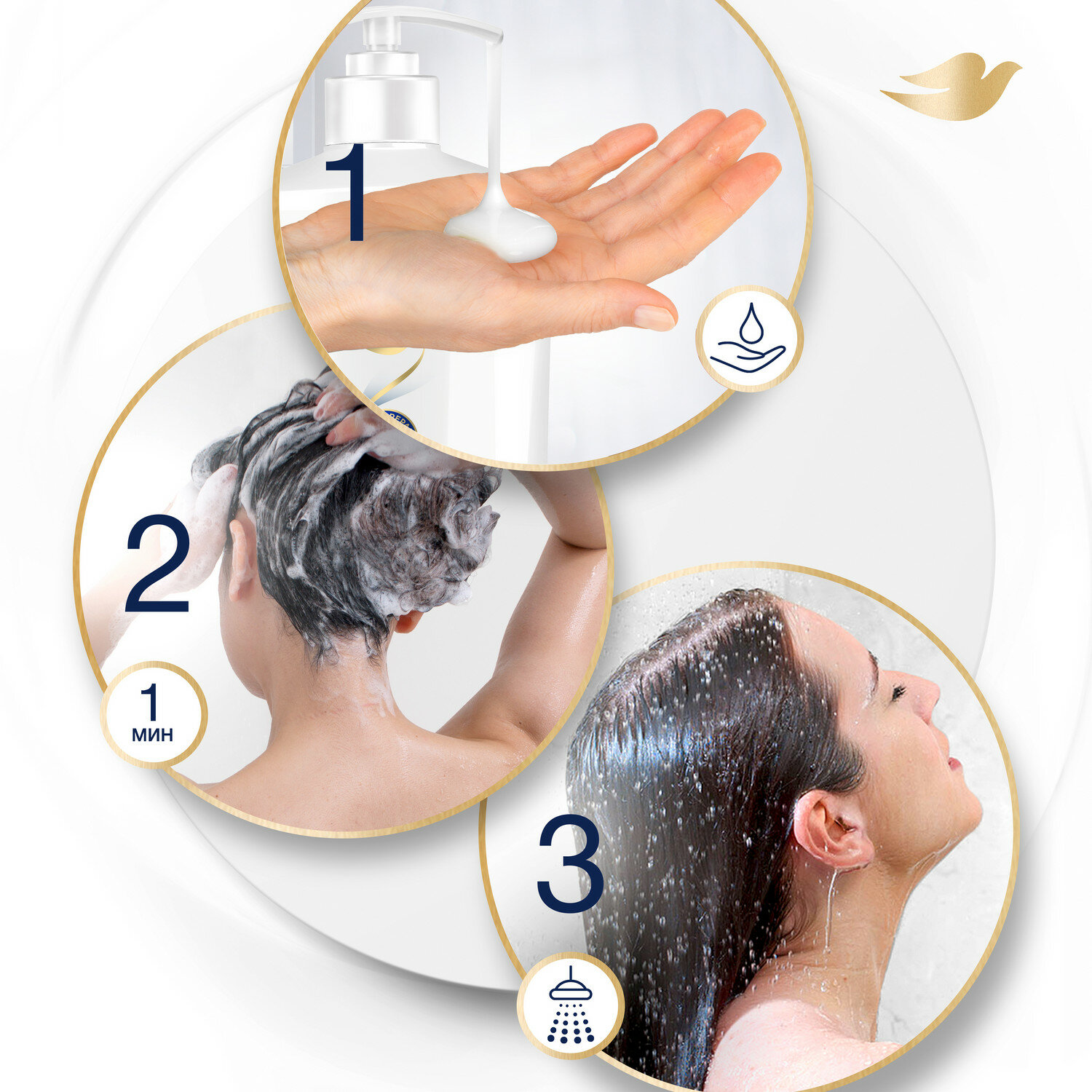 1

2

1
мин

3