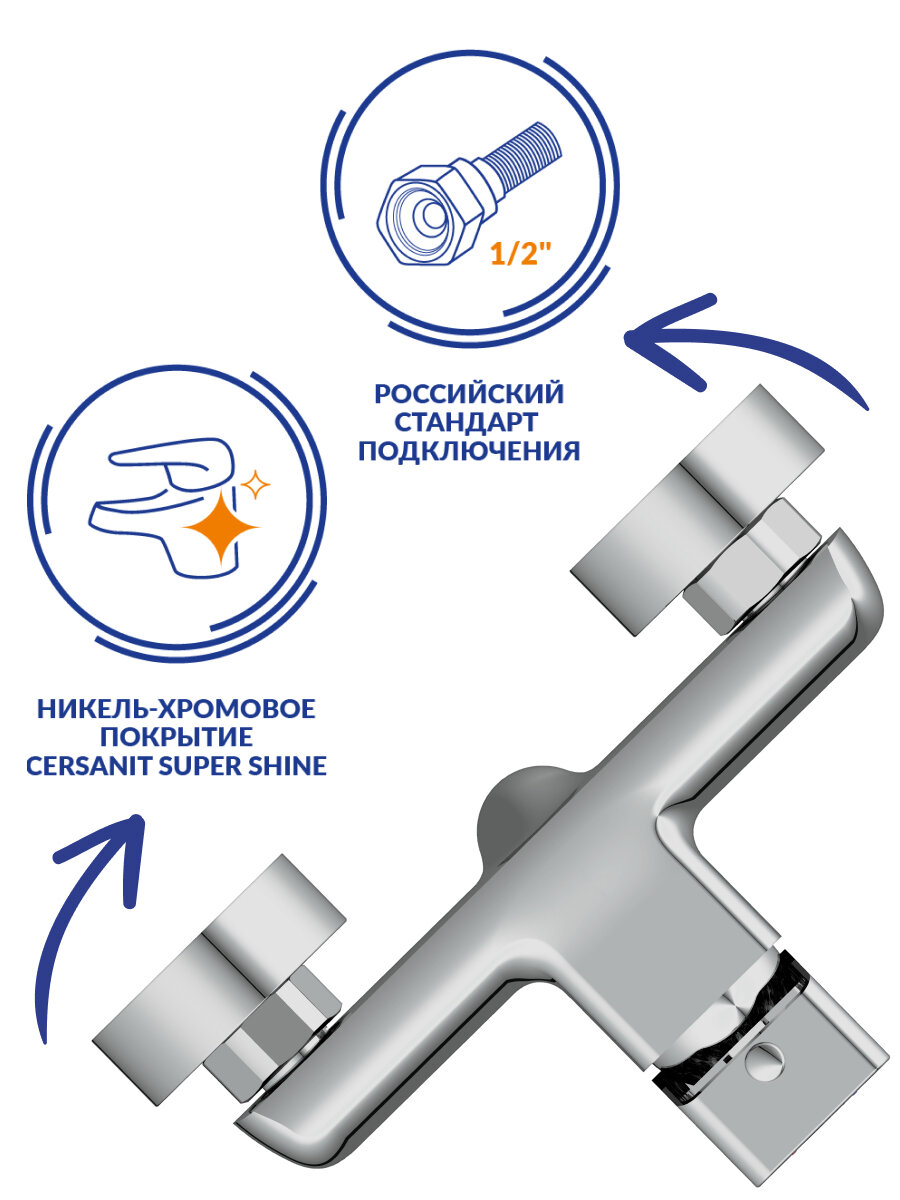 1/2"

РОССИЙСКИЙ СТАНДАРТ ПОДКЛЮЧЕНИЯ

НИКЕЛЬ-ХРОМОВОЕ ПОКРЫТИЕ CERSANIT SUPER SHINE