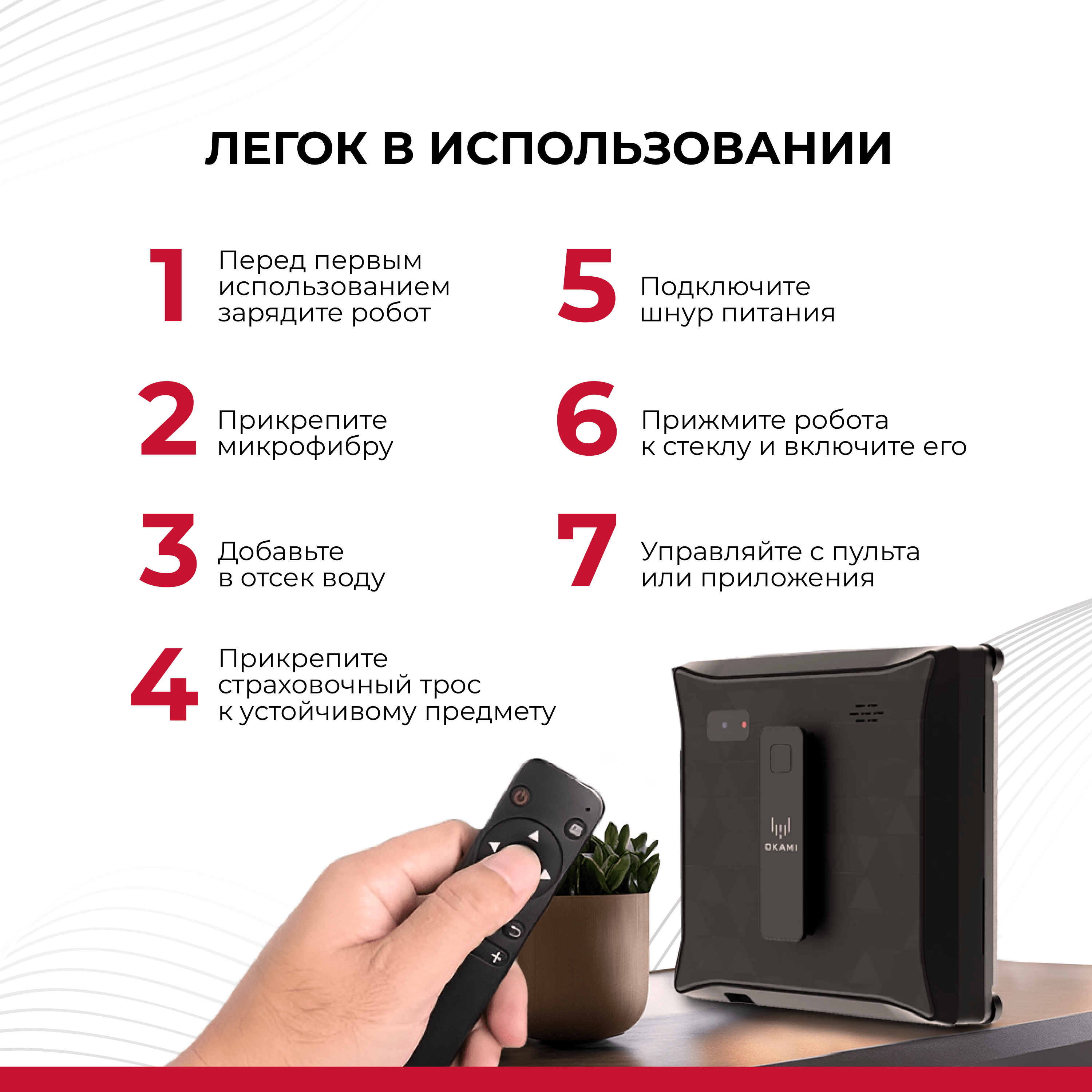 ЛЕГОК В ИСПОЛЬЗОВАНИИ

1 Перед первым использованием зарядите робот

2 Прикрепите микрофибру

3 Добавьте в отсек воду

4 Прикрепите страховочный трос к устойчивому предмету

5 Подключите шнур питания

6 Прижмите робота к стеклу и включите его

7 Управляйте с пульта или приложения

OKAMI