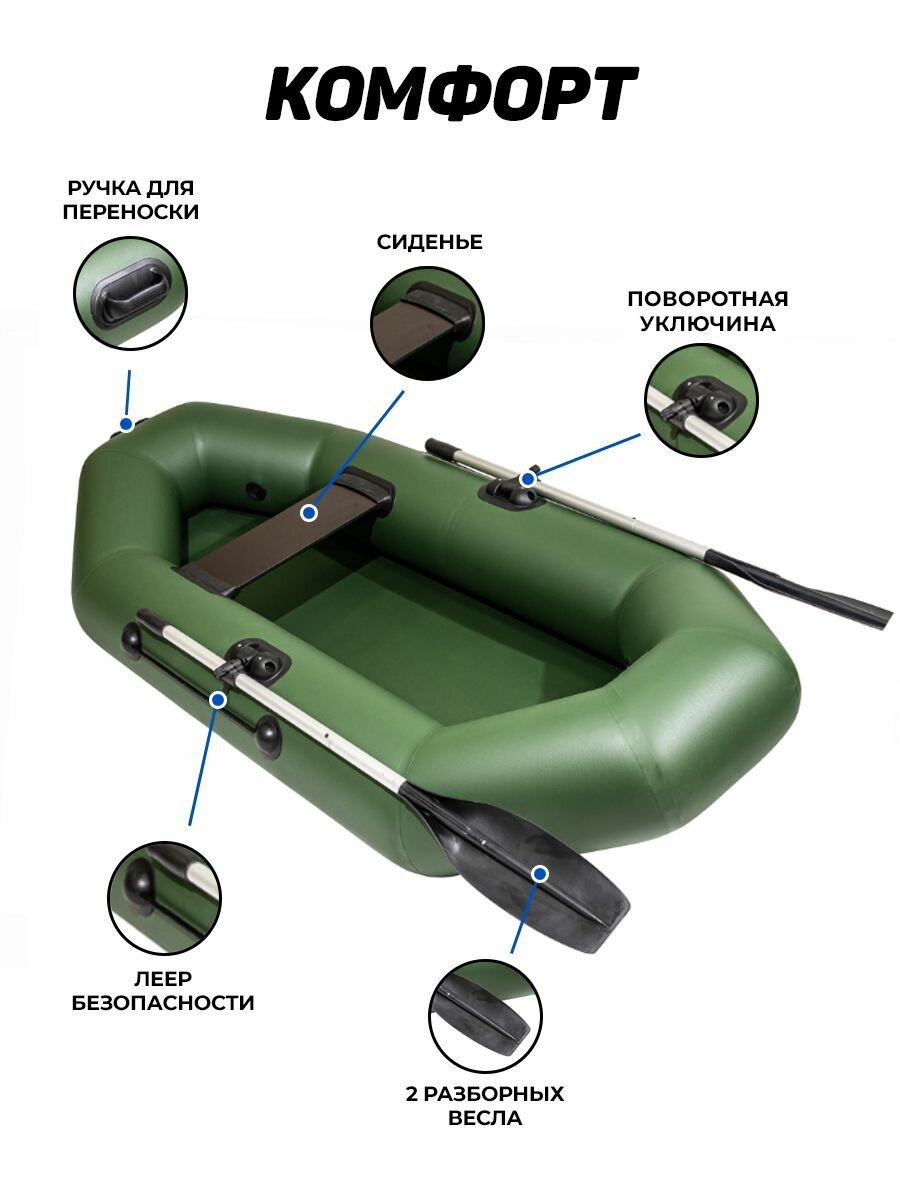 КОМФОРТ

РУЧКА ДЛЯ ПЕРЕНОСКИ

СИДЕНЬЕ

ПОВОРОТНАЯ УКЛЮЧИНА

ЛЕЕР БЕЗОПАСНОСТИ

2 РАЗБОРНЫХ ВЕСЛА