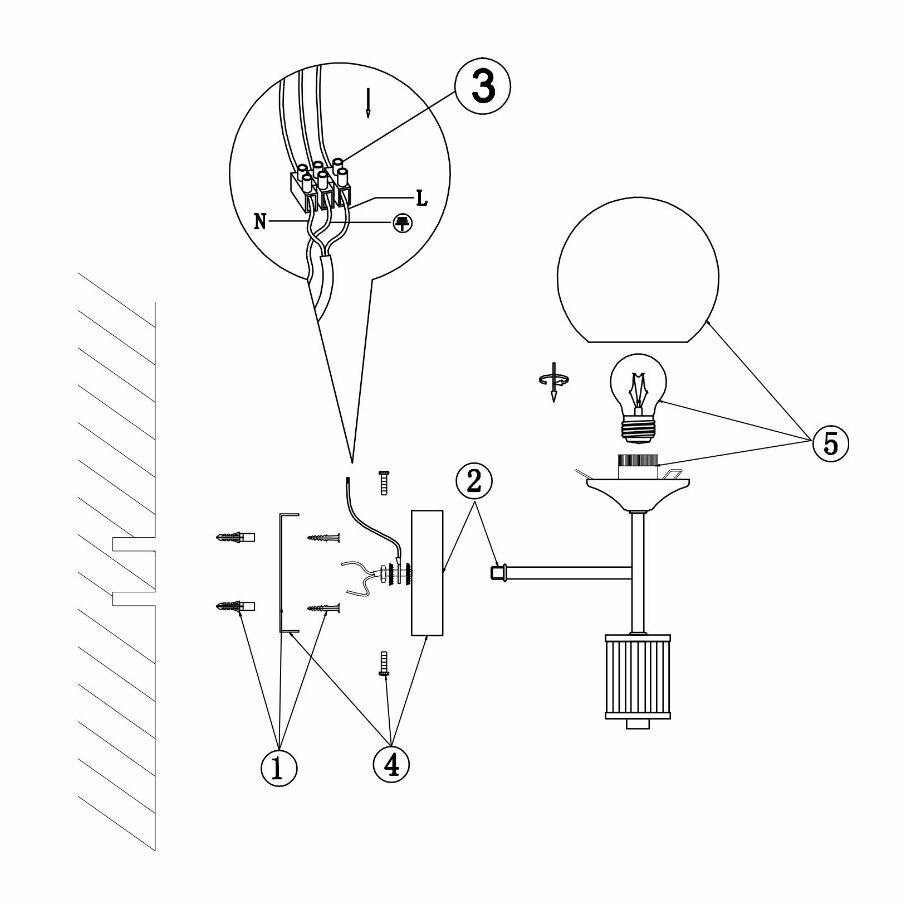 3
L
N
5
2
1
4