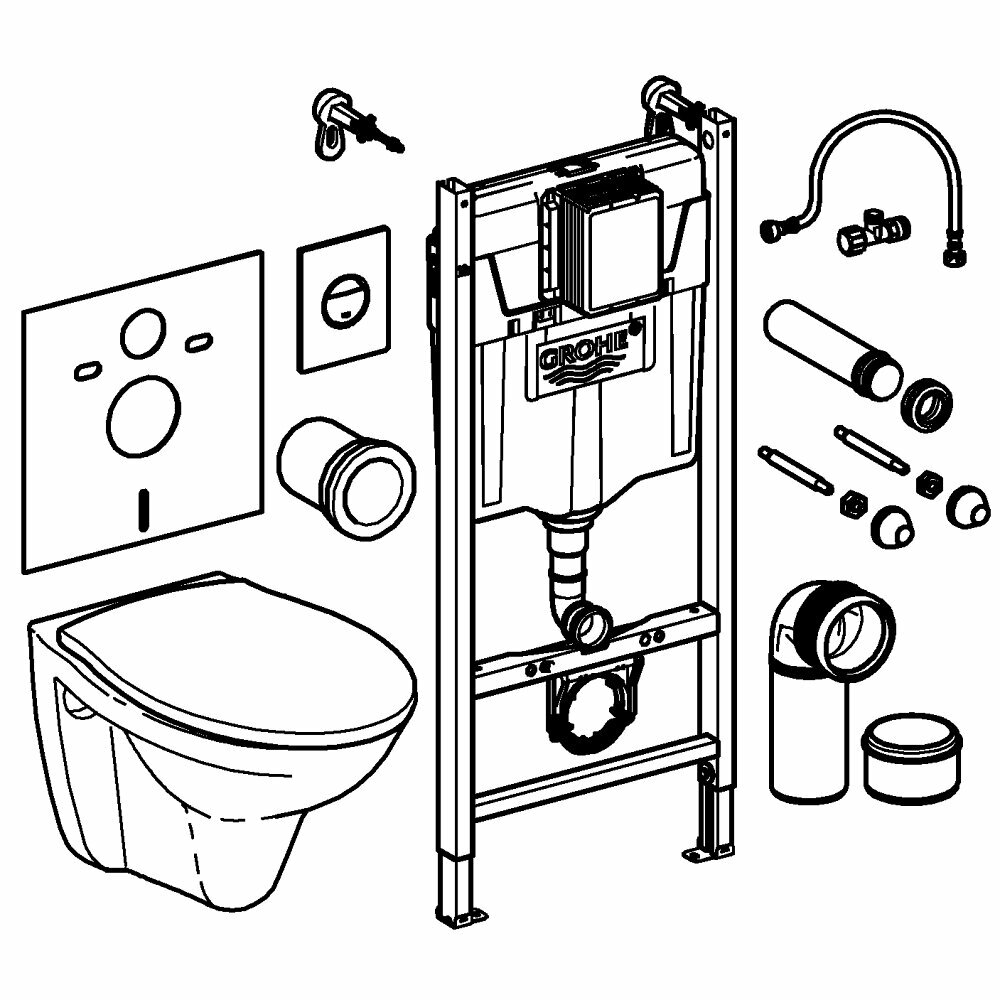 GROHE®