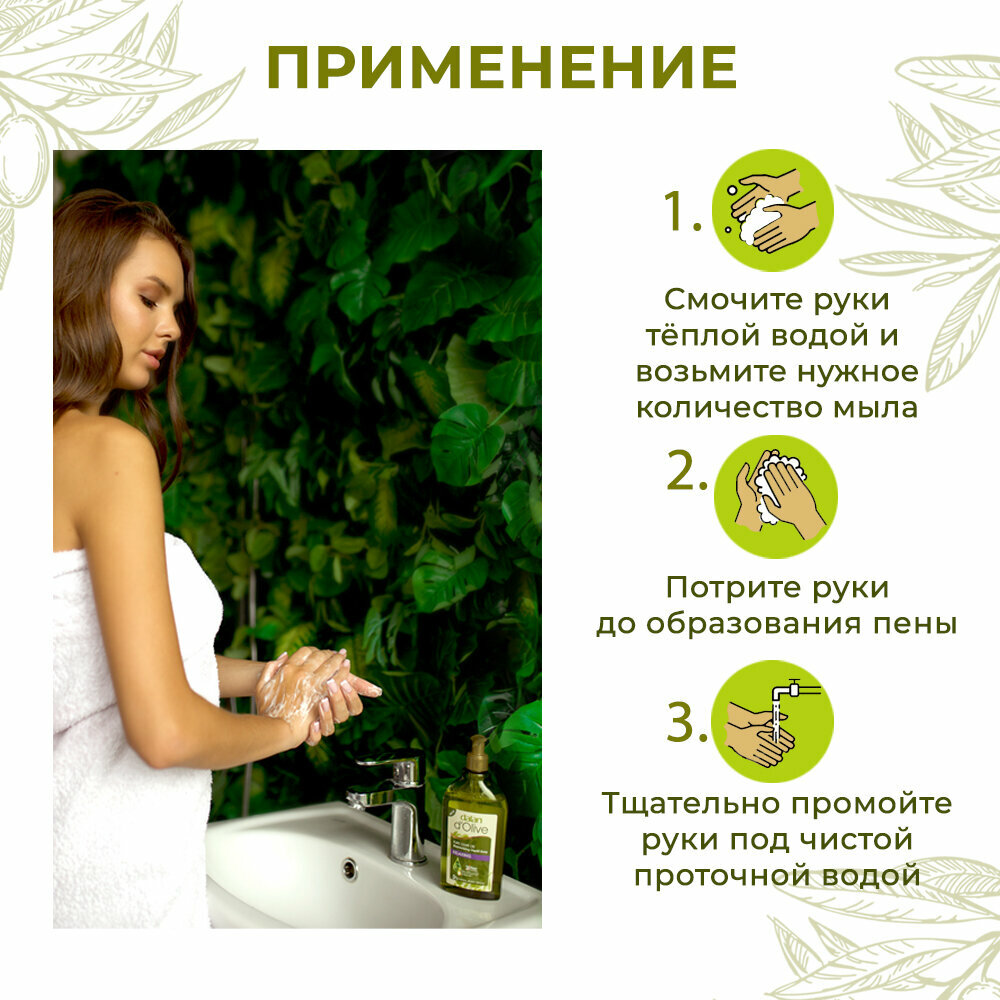 ПРИМЕНЕНИЕ

1.

Смочите руки тёплой водой и возьмите нужное количество мыла

2.

Потрите руки до образования пены

3.

Тщательно промойте руки под чистой проточной водой

dalan d'Olive