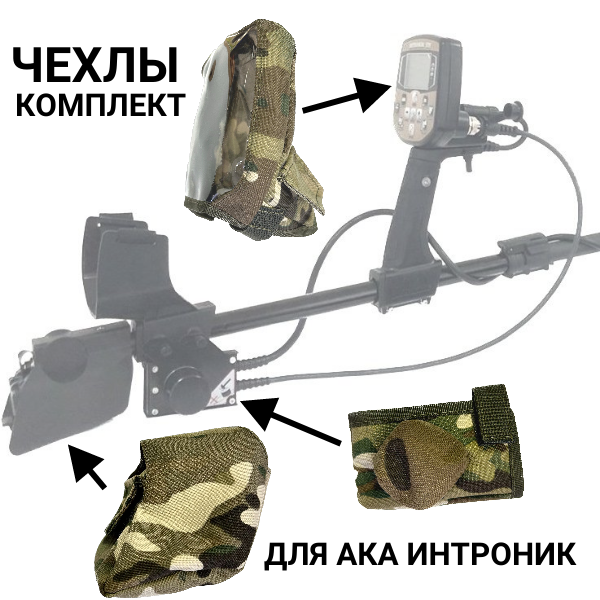 ЧЕХЛЫ
КОМПЛЕКТ

ДЛЯ АКА ИНТРОНИК