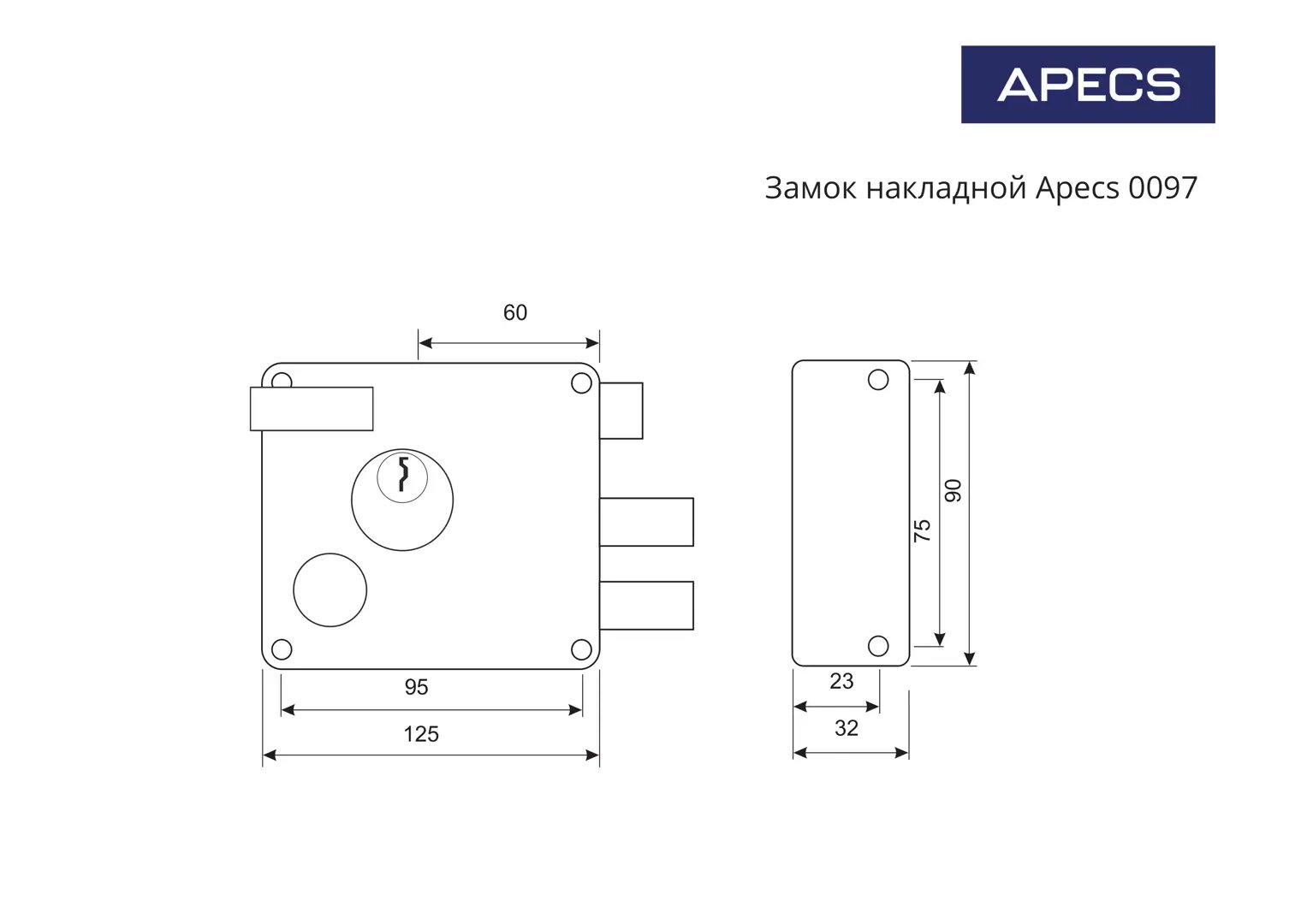 APECS

Замок накладной Apecs 0097

60

95

125

75

90

23

32