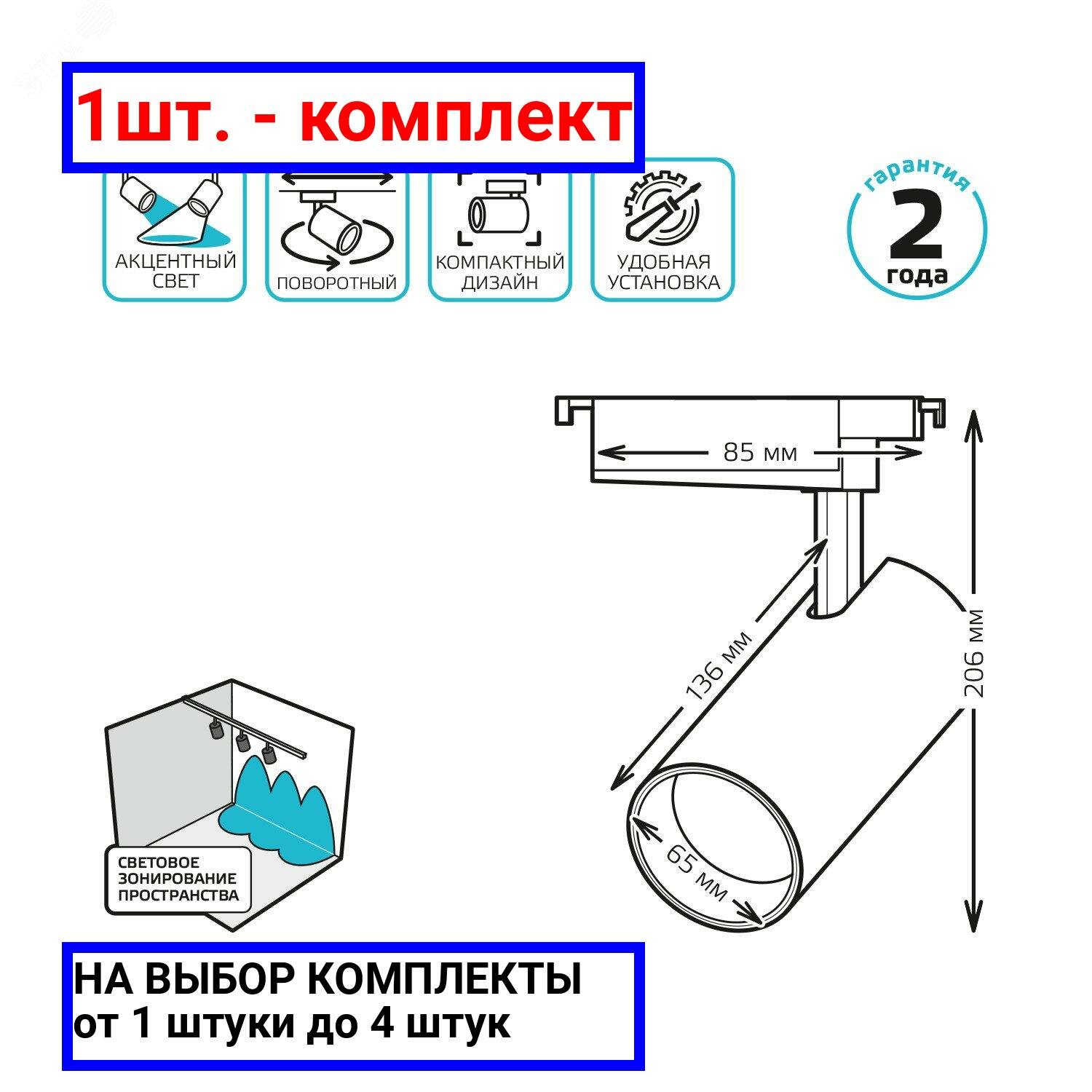 1шт. - комплект

АКЦЕНТНЫЙ СВЕТ

ПОВОРОТНЫЙ

КОМПАКТНЫЙ ДИЗАЙН

УДОБНАЯ УСТАНОВКА

гарантия
2
года

85 мм

136 мм

206 мм

65 мм

СВЕТОВОЕ ЗОНИРОВАНИЕ ПРОСТРАНСТВА

НА ВЫБОР КОМПЛЕКТЫ
от 1 штуки до 4 штук