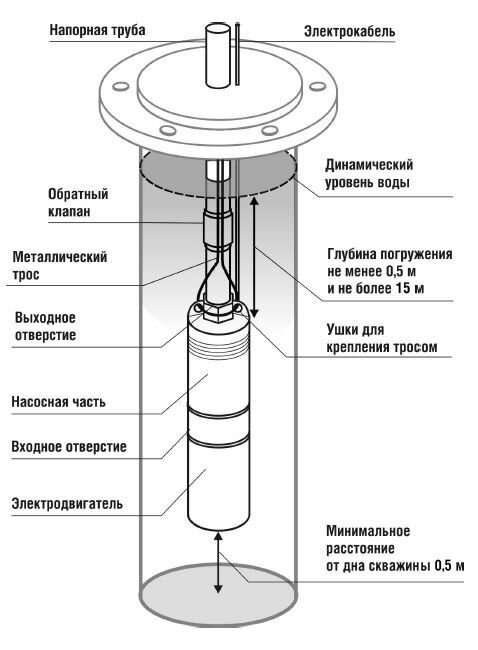 Напорная труба
Электрокабель
Динамический уровень воды
Обратный клапан
Металлический трос
Глубина погружения не менее 0,5 м и не более 15 м
Выходное отверстие
Ушки для крепления тросом
Насосная часть
Входное отверстие
Электродвигатель
Минимальное расстояние от дна скважины 0,5 м