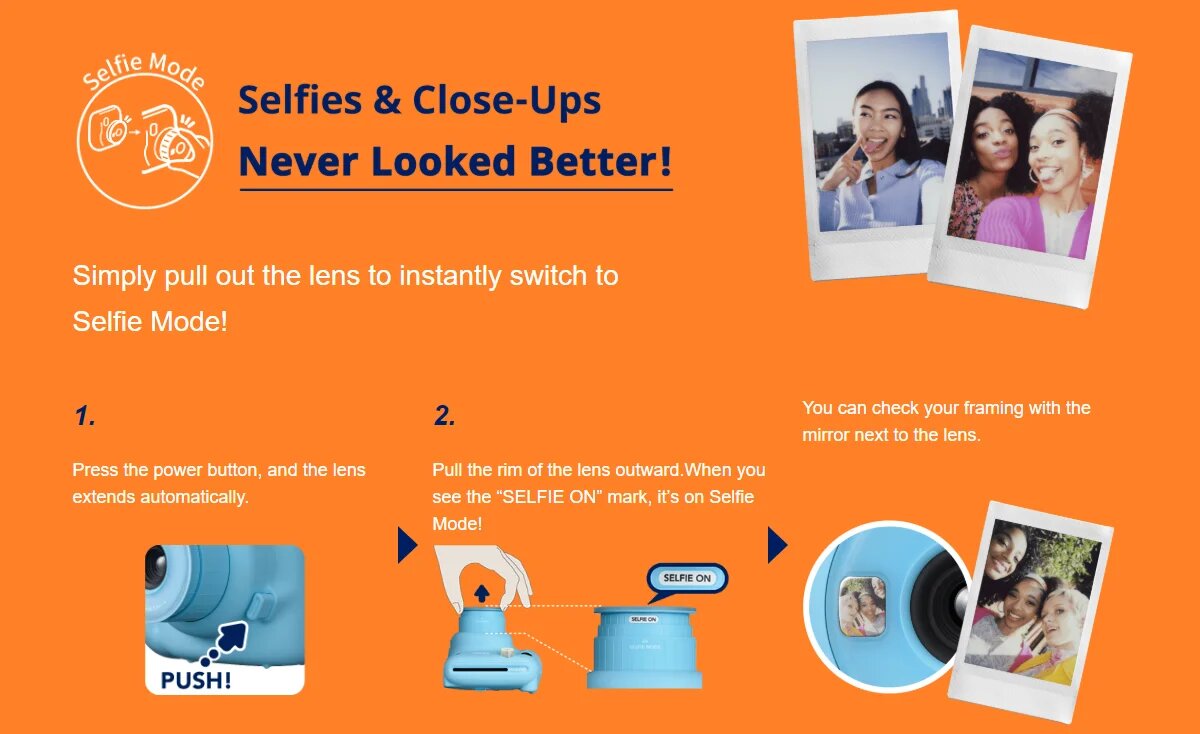 Selfie Mode

Selfies & Close-Ups
Never Looked Better!

Simply pull out the lens to instantly switch to Selfie Mode!

1.

Press the power button, and the lens extends automatically.

PUSH!

2.

Pull the rim of the lens outward.When you see the "SELFIE ON" mark, it's on Selfie Mode!

SELFIE ON

SELFIE ON

SELFIE MODE

You can check your framing with the mirror next to the lens.