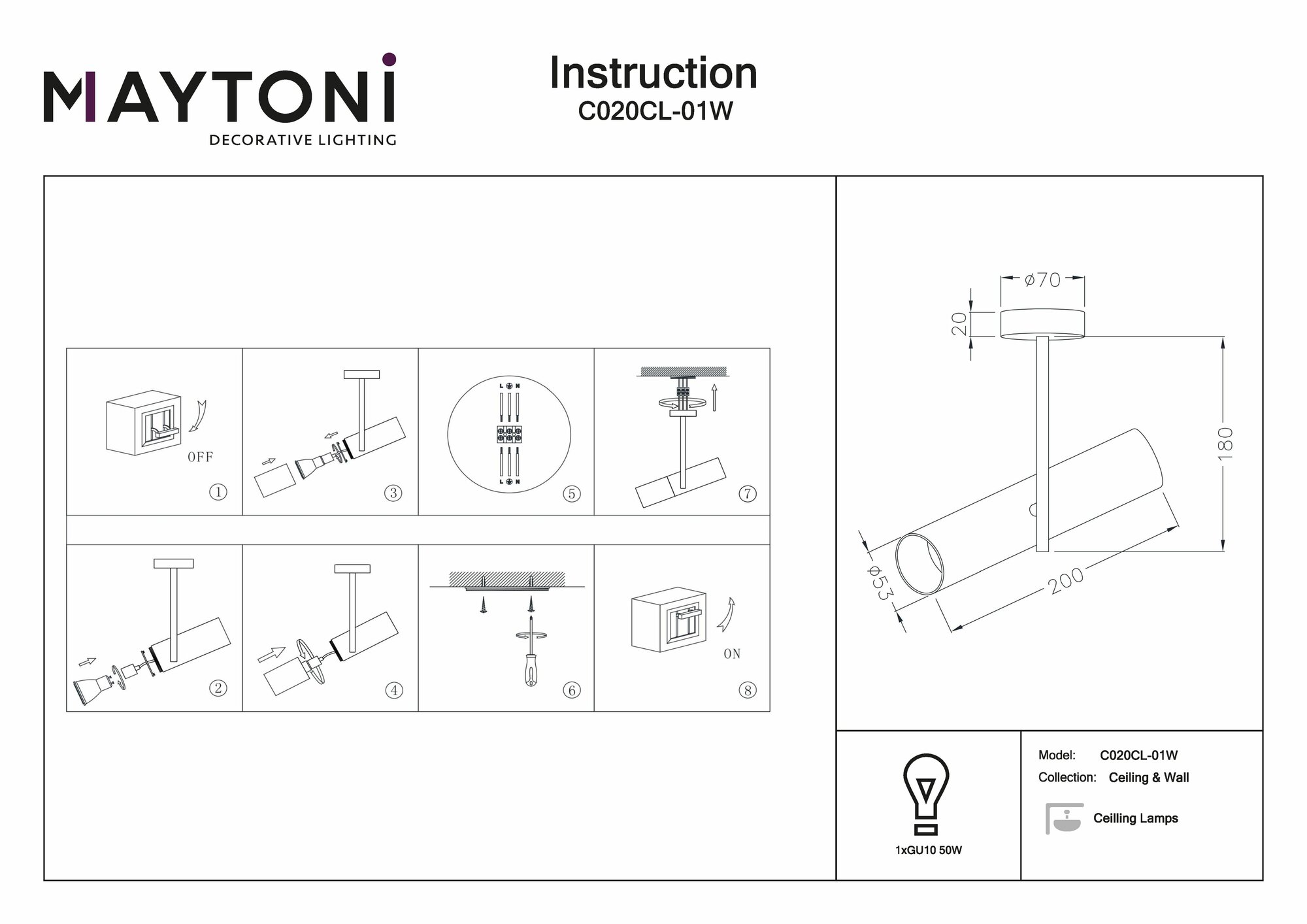 MAYTONI
DECORATIVE LIGHTING

Instruction
C020CL-01W

OFF
①

③

L N
L N
⑤

⑦

②

④

⑥

ON
⑧

ø70
20
180
ø53
200

1xGU10 50W

Model: C020CL-01W
Collection: Ceiling & Wall
Ceilling Lamps