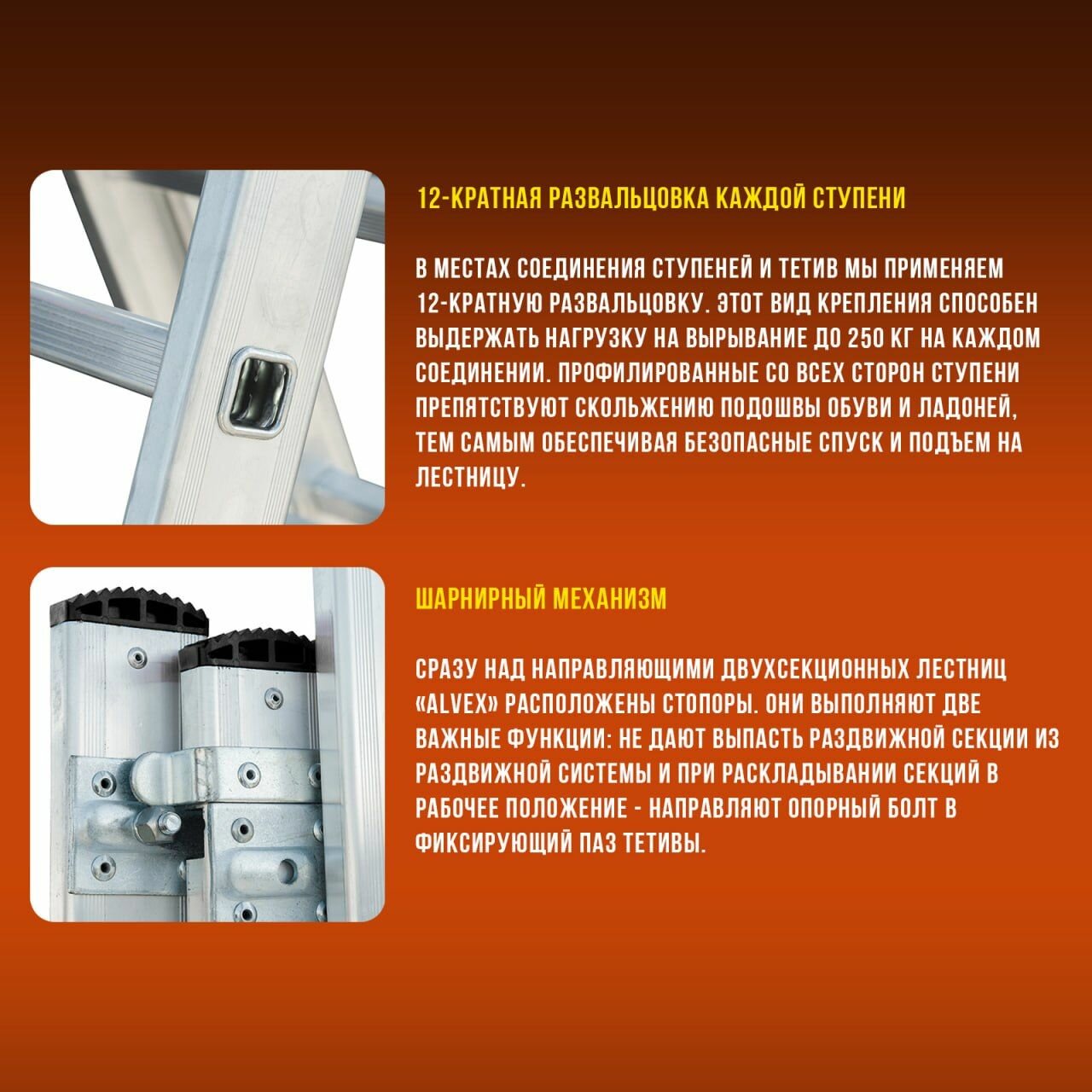 12-КРАТНАЯ РАЗВАЛЬЦОВКА КАЖДОЙ СТУПЕНИ

В МЕСТАХ СОЕДИНЕНИЯ СТУПЕНЕЙ И ТЕТИВ МЫ ПРИМЕНЯЕМ 12-КРАТНУЮ РАЗВАЛЬЦОВКУ. ЭТОТ ВИД КРЕПЛЕНИЯ СПОСОБЕН ВЫДЕРЖАТЬ НАГРУЗКУ НА ВЫРЫВАНИЕ ДО 250 КГ НА КАЖДОМ СОЕДИНЕНИИ. ПРОФИЛИРОВАННЫЕ СО ВСЕХ СТОРОН СТУПЕНИ ПРЕПЯТСТВУЮТ СКОЛЬЖЕНИЮ ПОДОШВЫ ОБУВИ И ЛАДОНЕЙ, ТЕМ САМЫМ ОБЕСПЕЧИВАЯ БЕЗОПАСНЫЕ СПУСК И ПОДЪЕМ НА ЛЕСТНИЦУ.

ШАРНИРНЫЙ МЕХАНИЗМ

СРАЗУ НАД НАПРАВЛЯЮЩИМИ ДВУХСЕКЦИОННЫХ ЛЕСТНИЦ «ALVEX» РАСПОЛОЖЕНЫ СТОПОРЫ. ОНИ ВЫПОЛНЯЮТ ДВЕ ВАЖНЫЕ ФУНКЦИИ: НЕ ДАЮТ ВЫПАСТЬ РАЗДВИЖНОЙ СЕКЦИИ ИЗ РАЗДВИЖНОЙ СИСТЕМЫ И ПРИ РАСКЛАДЫВАНИИ СЕКЦИЙ В РАБОЧЕЕ ПОЛОЖЕНИЕ - НАПРАВЛЯЮТ ОПОРНЫЙ БОЛТ В ФИКСИРУЮЩИЙ ПАЗ ТЕТИВЫ.