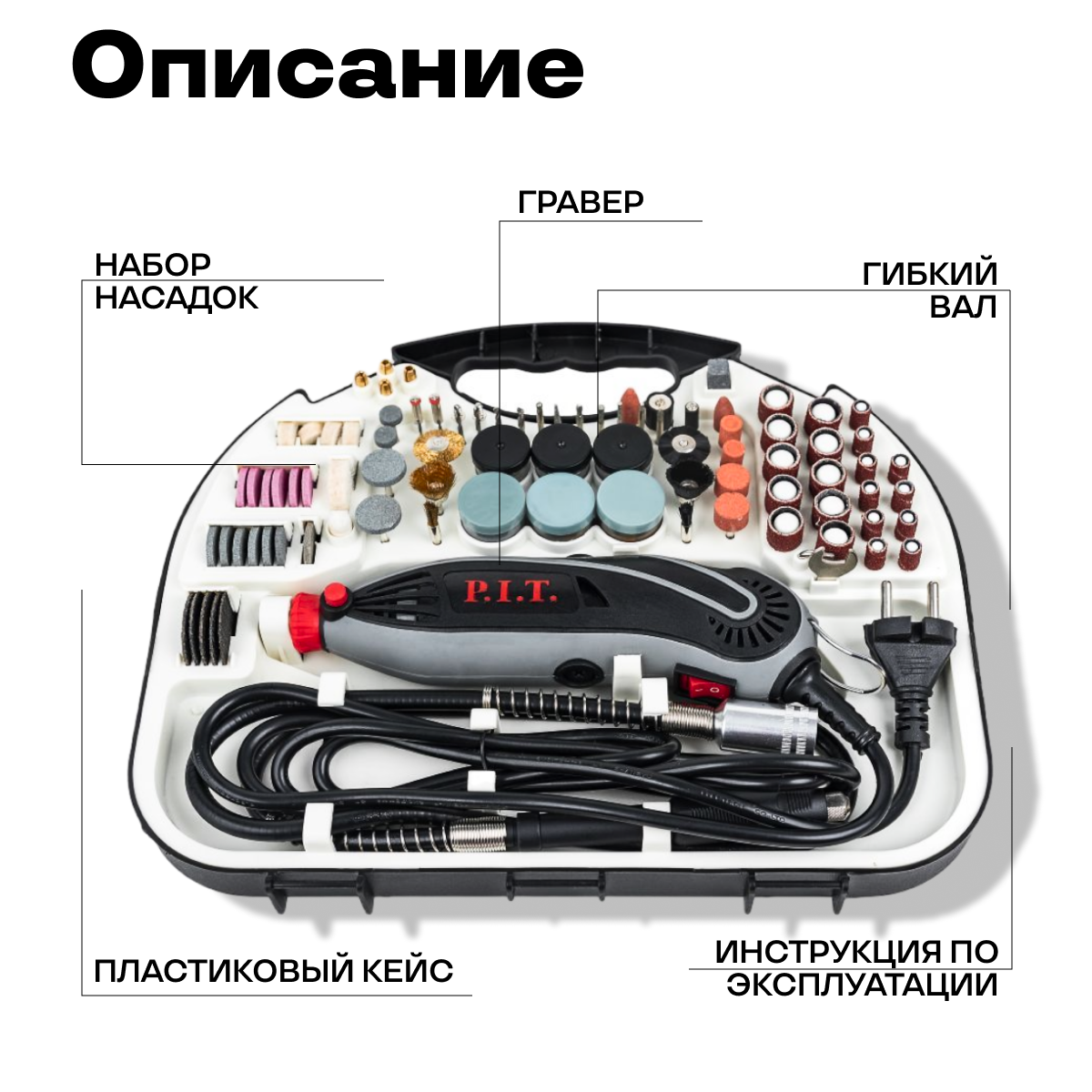 Описание

ГРАВЕР

НАБОР НАСАДОК

ГИБКИЙ ВАЛ

P.I.T.

ПЛАСТИКОВЫЙ КЕЙС

ИНСТРУКЦИЯ ПО ЭКСПЛУАТАЦИИ