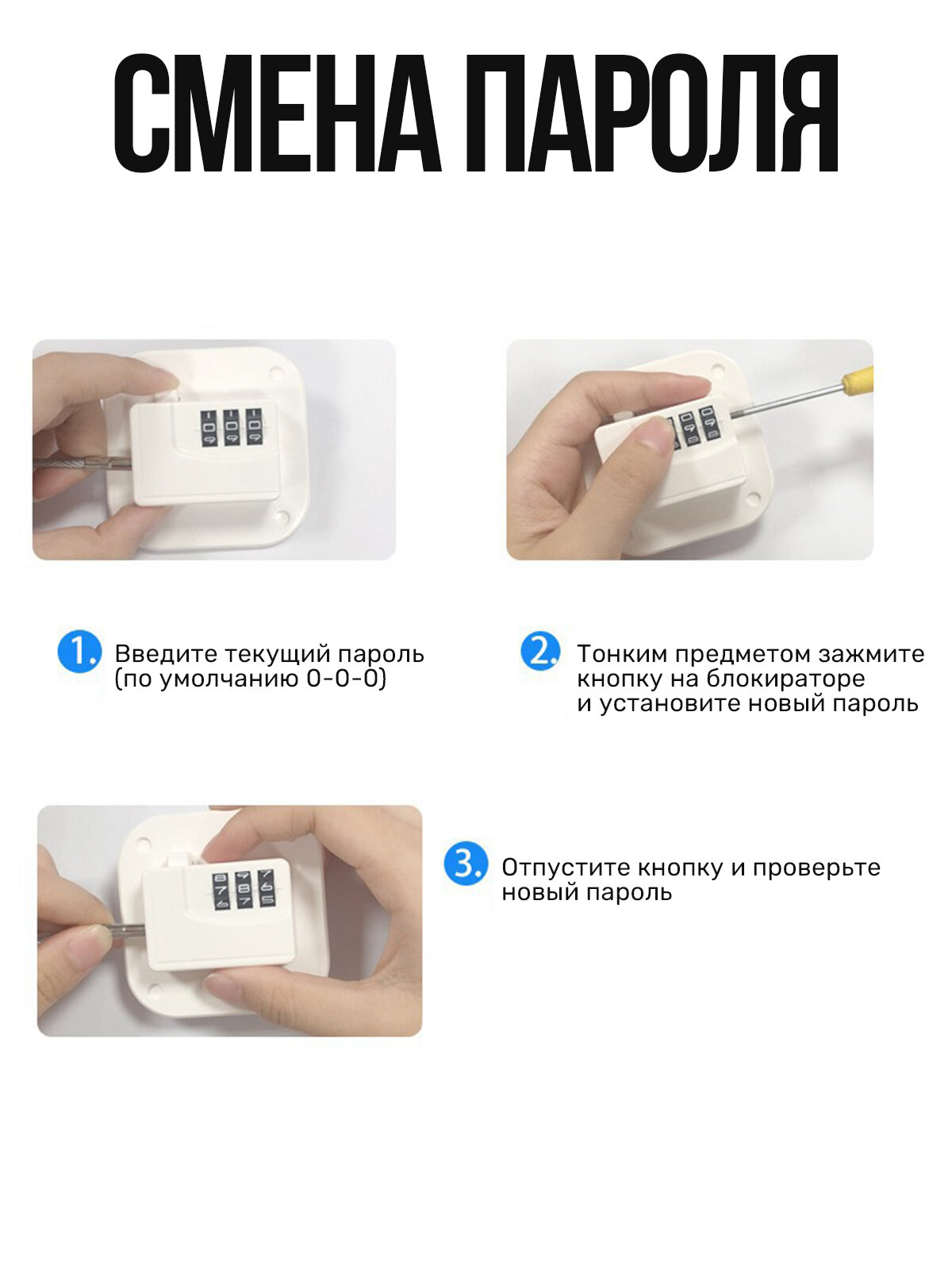 СМЕНА ПАРОЛЯ

1. Введите текущий пароль (по умолчанию 0-0-0)

2. Тонким предметом зажмите кнопку на блокираторе и установите новый пароль

3. Отпустите кнопку и проверьте новый пароль