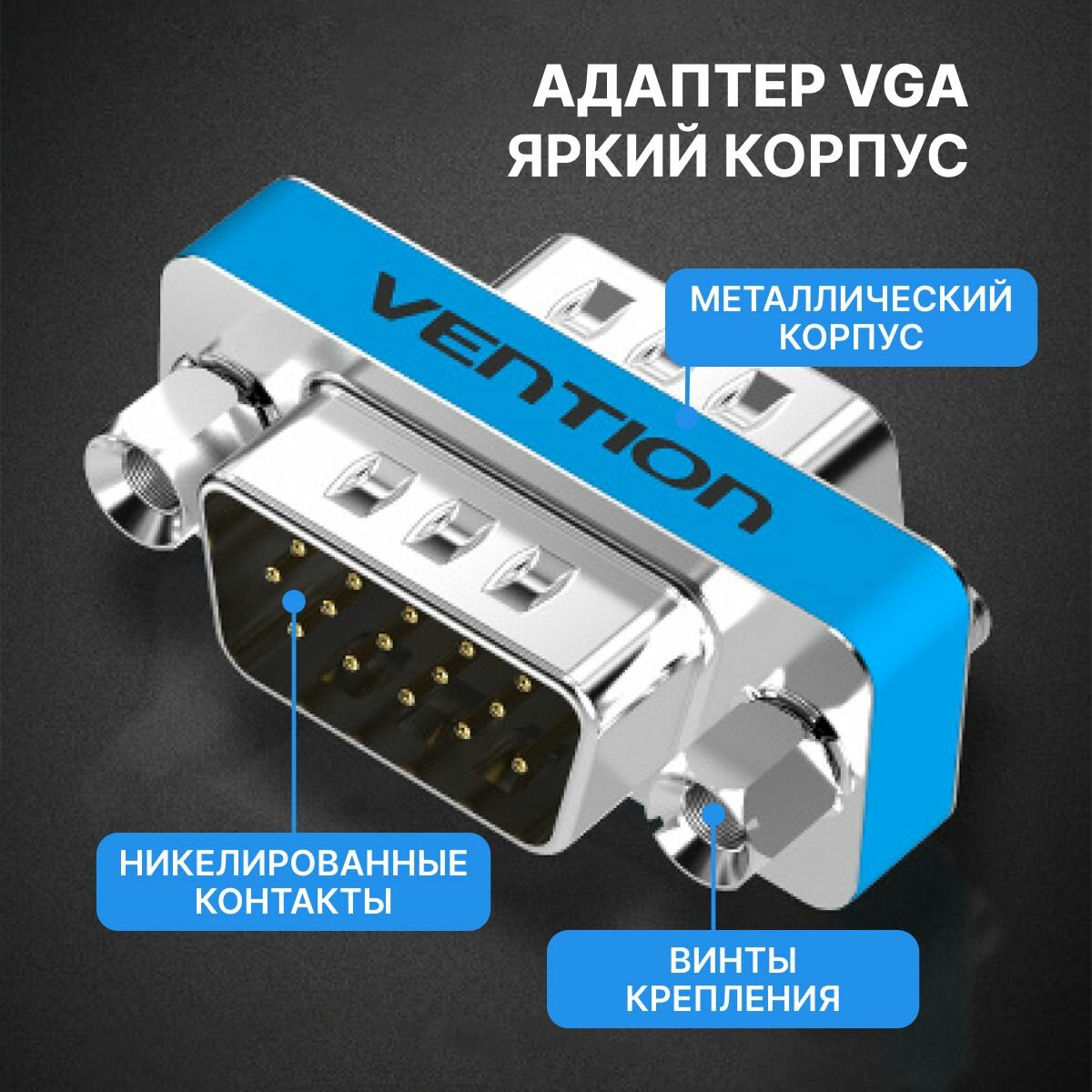 АДАПТЕР VGA
ЯРКИЙ КОРПУС

VENTION

МЕТАЛЛИЧЕСКИЙ КОРПУС

НИКЕЛИРОВАННЫЕ КОНТАКТЫ

ВИНТЫ КРЕПЛЕНИЯ