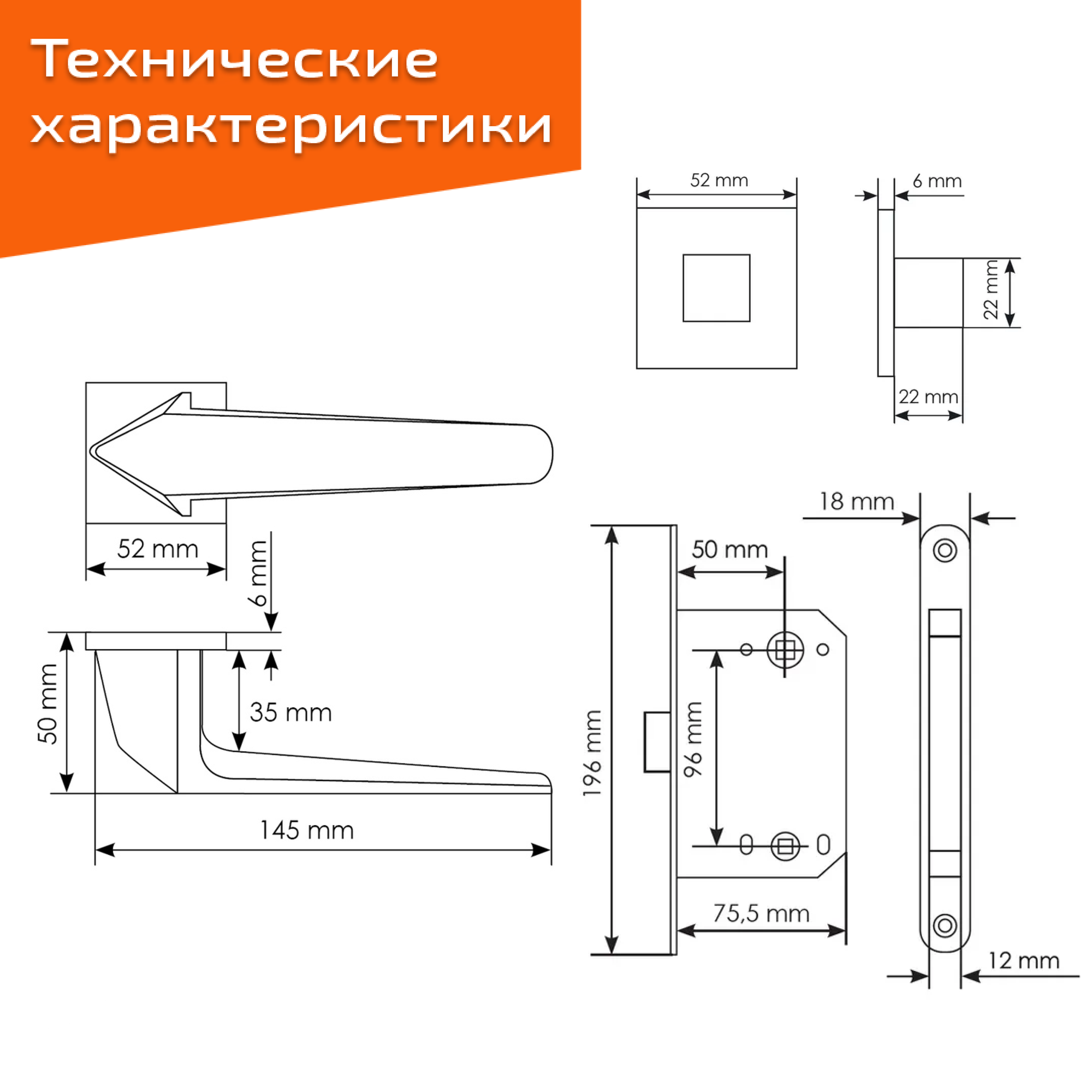 Технические характеристики

52 mm

6 mm

22 mm

22 mm

52 mm

6 mm

50 mm

35 mm

145 mm

18 mm

50 mm

196 mm

96 mm

75,5 mm

12 mm