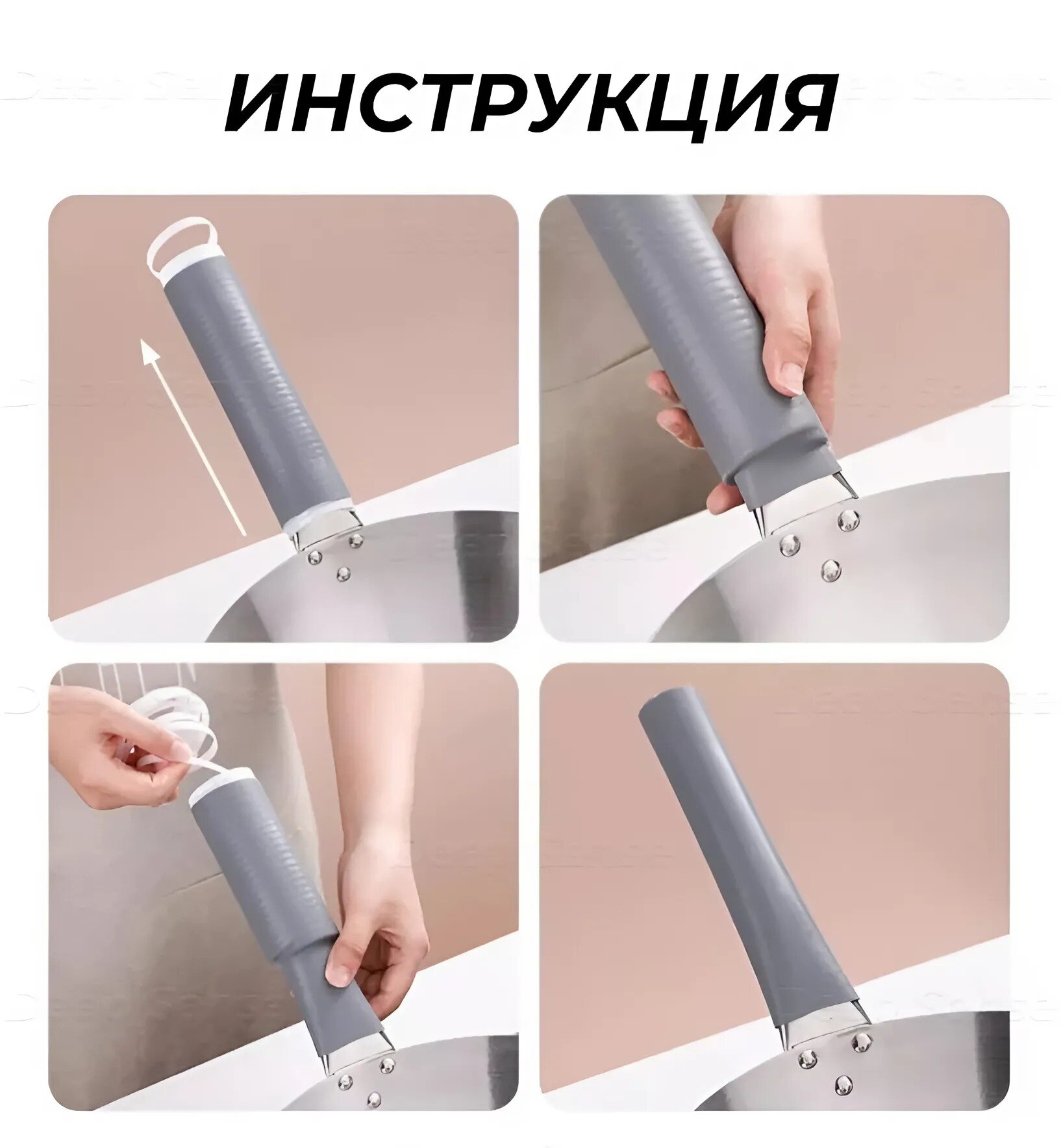 ИНСТРУКЦИЯ