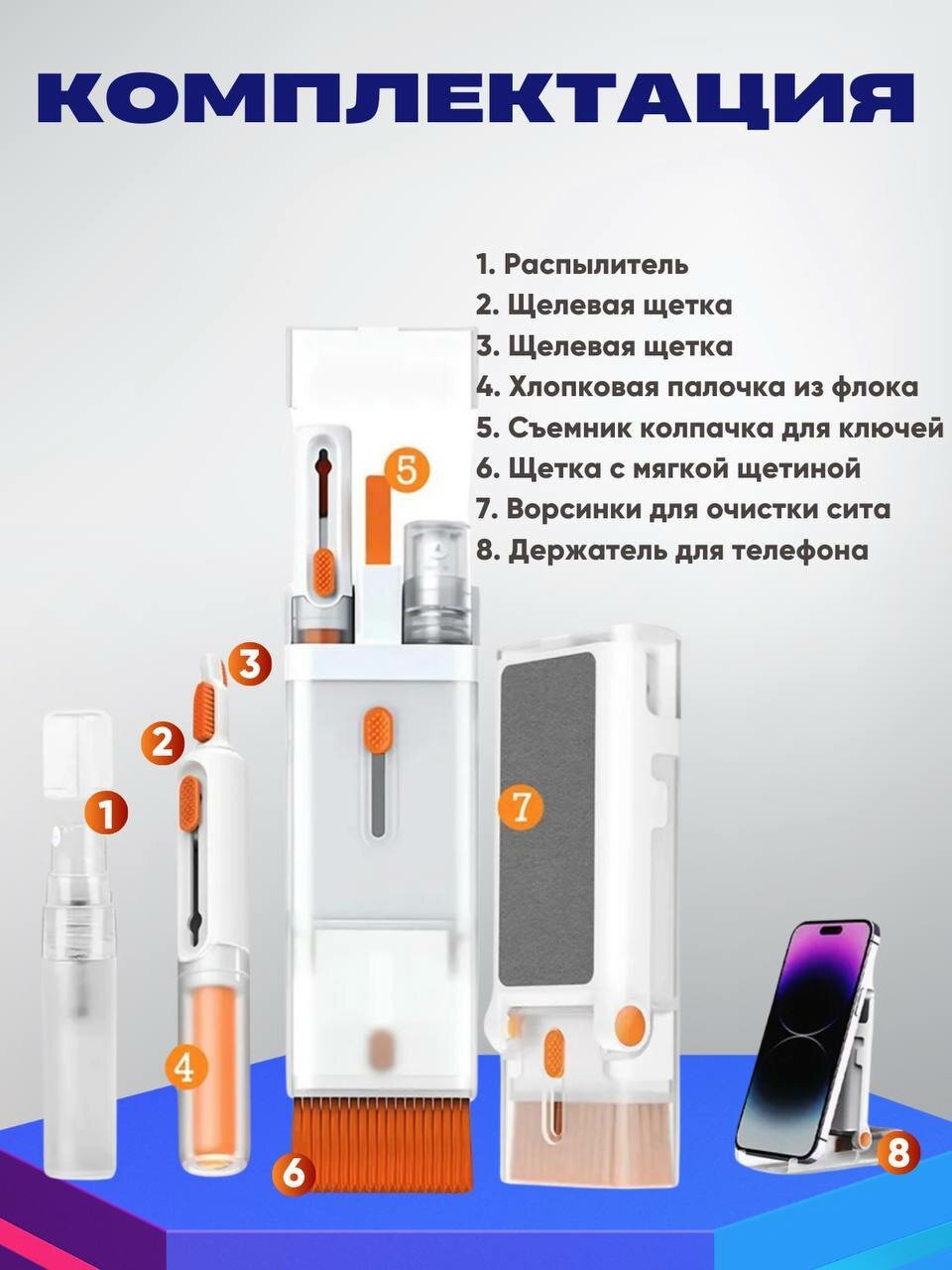 КОМПЛЕКТАЦИЯ

1. Распылитель
2. Щелевая щетка
3. Щелевая щетка
4. Хлопковая палочка из флока
5. Съемник колпачка для ключей
6. Щетка с мягкой щетиной
7. Ворсинки для очистки сита
8. Держатель для телефона

5
3
2
1
7
4
6
8