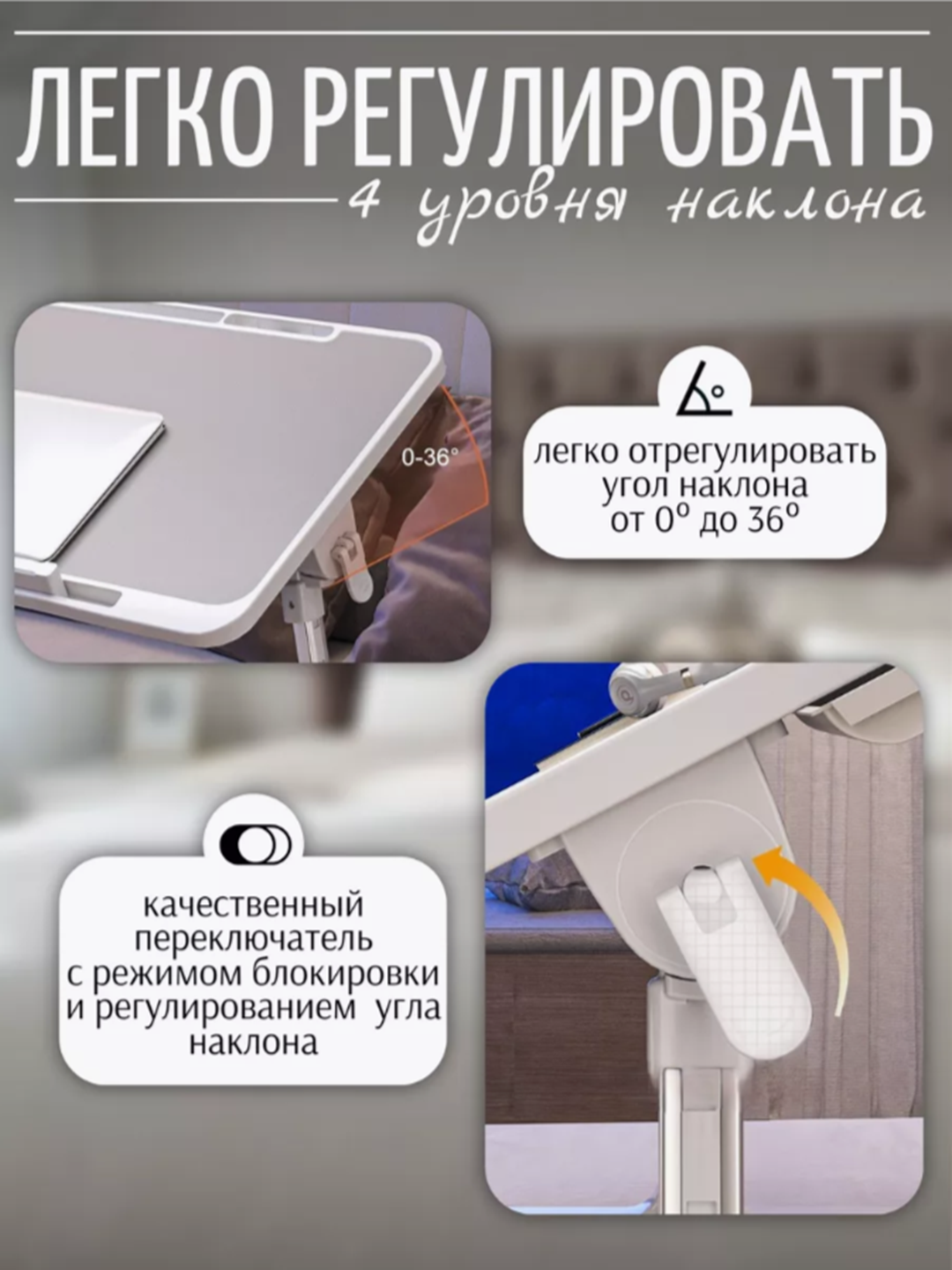 ЛЕГКО РЕГУЛИРОВАТЬ

4 уровня наклона

0-36°

легко отрегулировать угол наклона от 0° до 36°

качественный переключатель с режимом блокировки и регулированием угла наклона