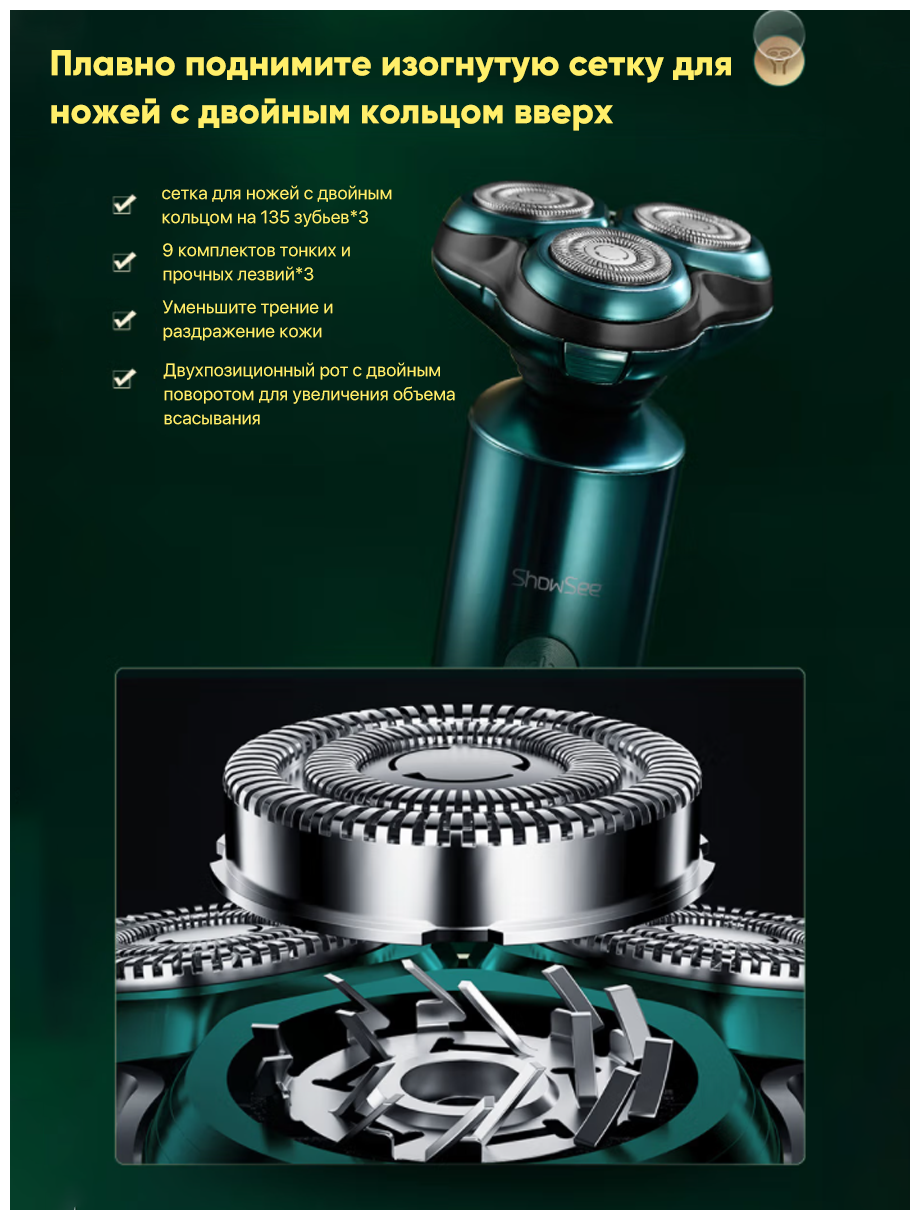 Плавно поднимите изогнутую сетку для ножей с двойным кольцом вверх

сетка для ножей с двойным кольцом на 135 зубьев*3

9 комплектов тонких и прочных лезвий*3

Уменьшите трение и раздражение кожи

Двухпозиционный рот с двойным поворотом для увеличения объема всасывания

ShowSee