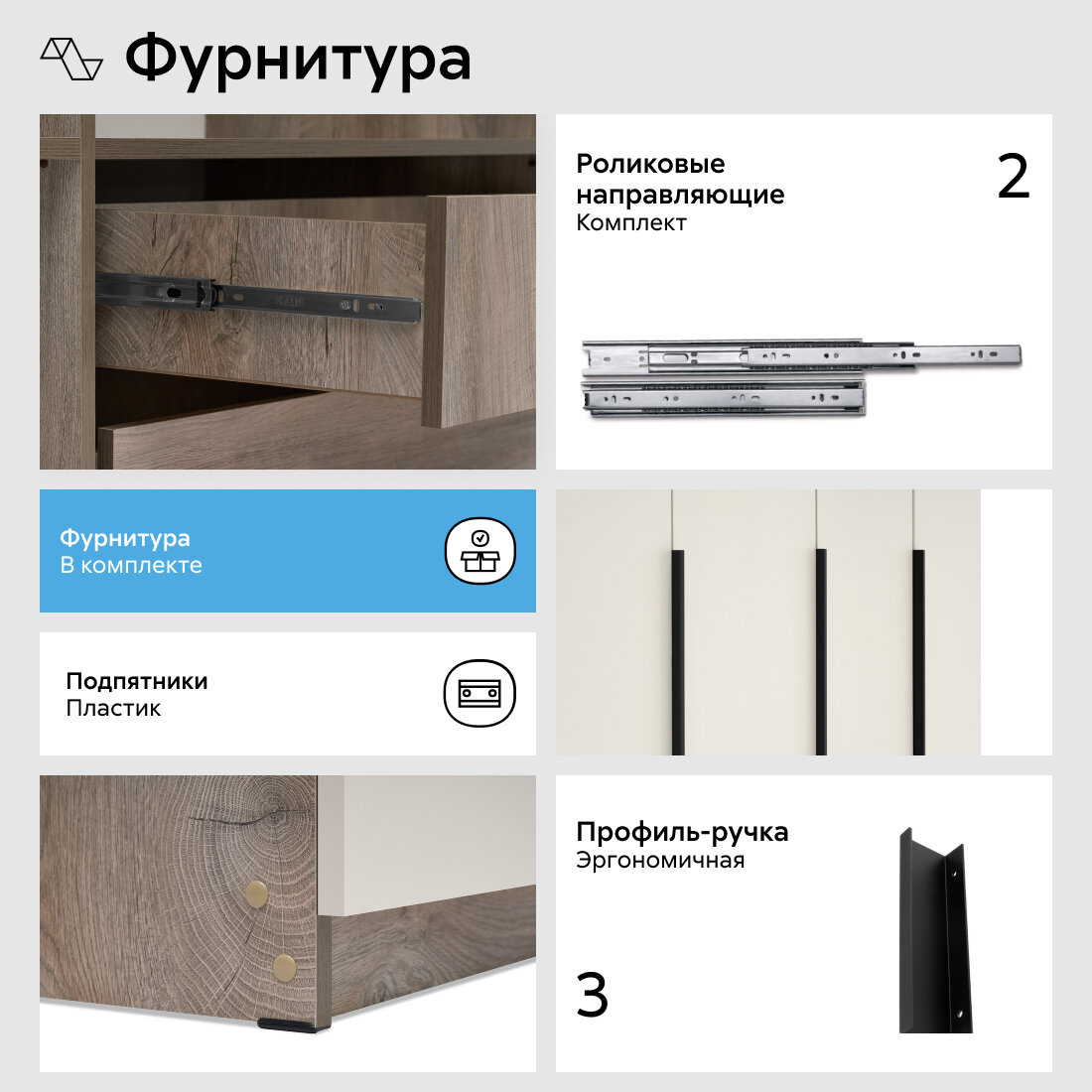 Фурнитура

Роликовые направляющие
Комплект

2

Фурнитура
В комплекте

Подпятники
Пластик

Профиль-ручка
Эргономичная

3