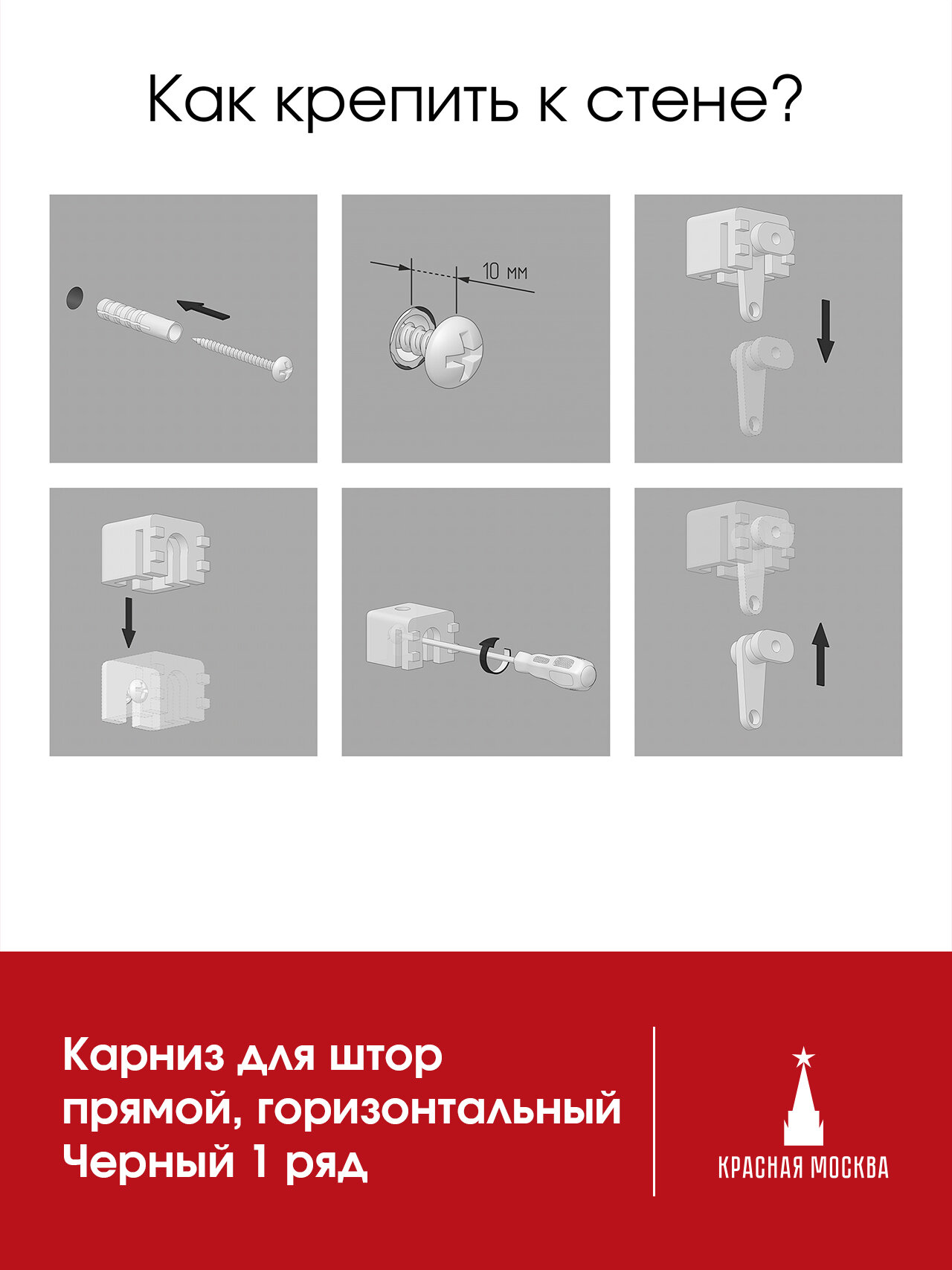 Как крепить к стене?

10 мм

Карниз для штор прямой, горизонтальный Черный 1 ряд

КРАСНАЯ МОСКВА