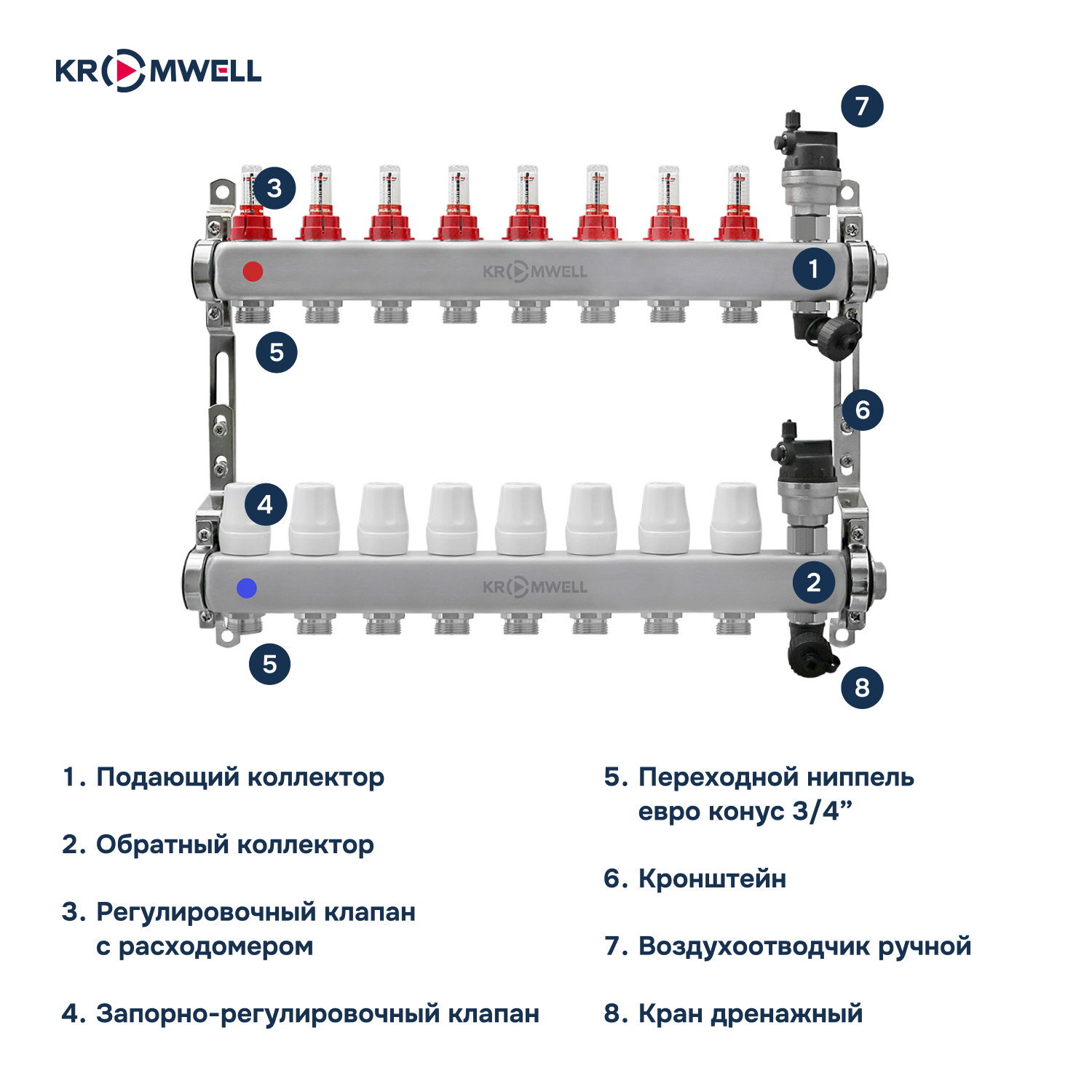 KROMWELL

7

3

KROMWELL

1

5

6

4

KROMWELL

2

5

8

1. Подающий коллектор

2. Обратный коллектор

3. Регулировочный клапан с расходомером

4. Запорно-регулировочный клапан

5. Переходной ниппель евро конус 3/4”

6. Кронштейн

7. Воздухоотводчик ручной

8. Кран дренажный