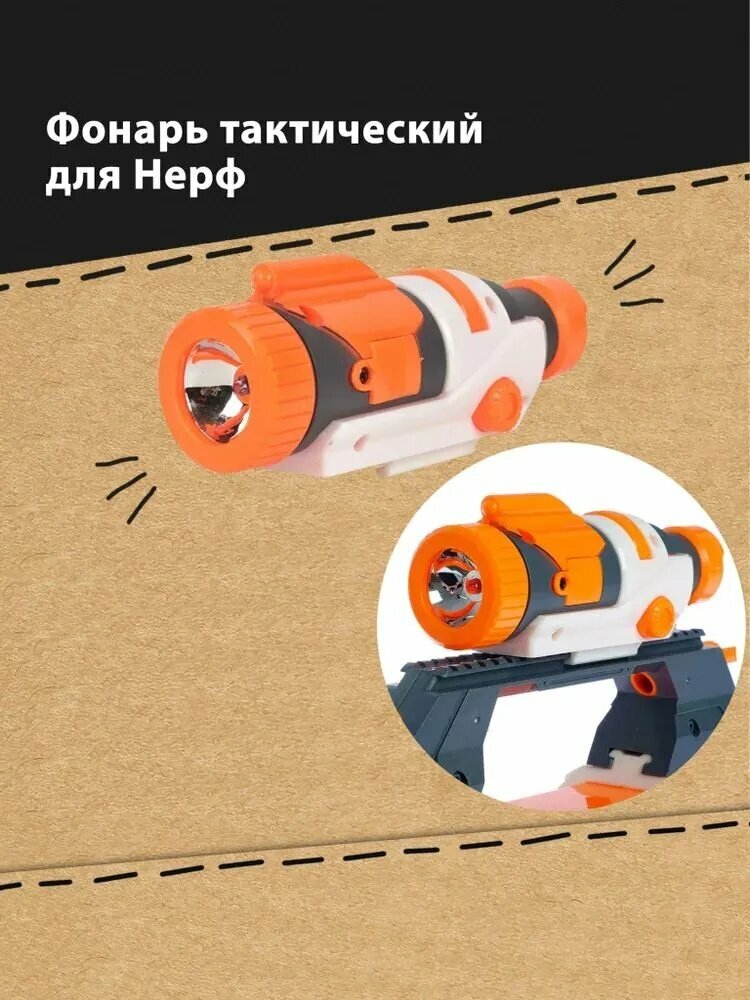 Фонарь тактический для Нерф