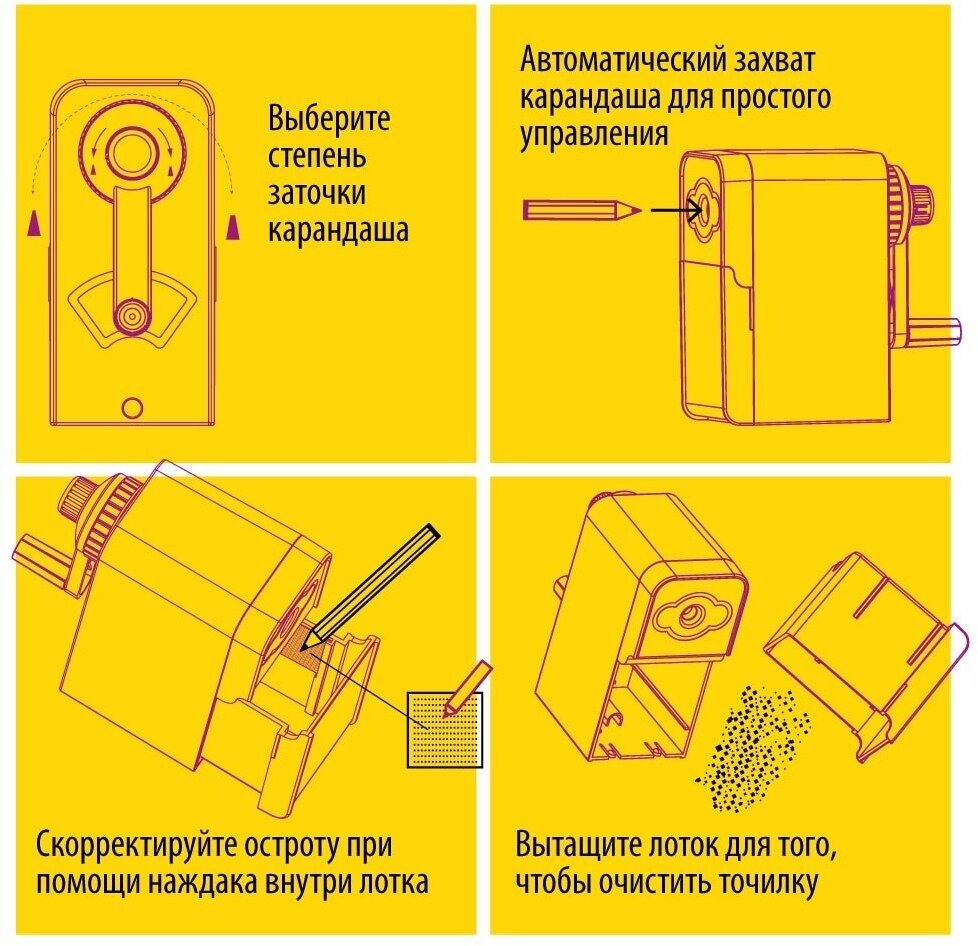 Выберите степень заточки карандаша

Автоматический захват карандаша для простого управления

Скорректируйте остроту при помощи наждака внутри лотка

Вытащите лоток для того, чтобы очистить точилку