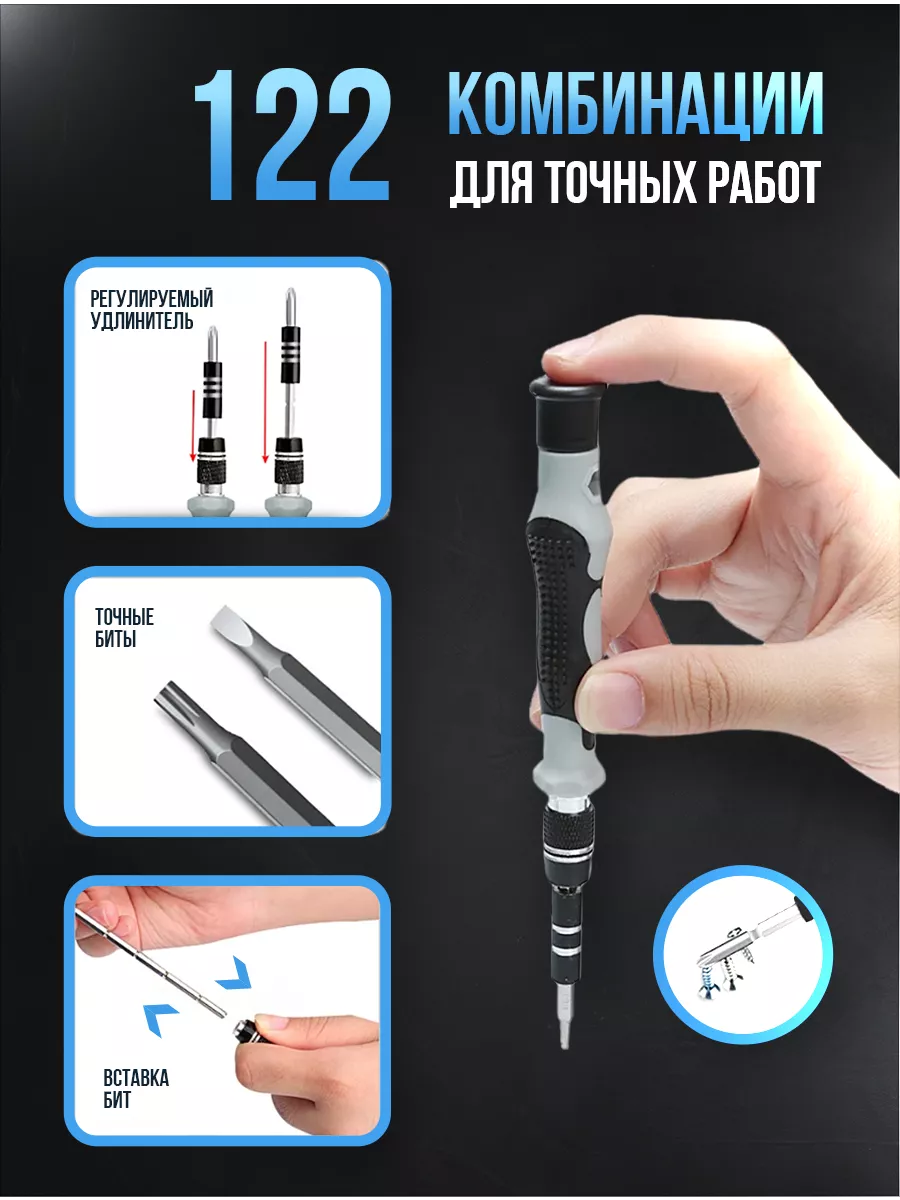 122 КОМБИНАЦИИ
ДЛЯ ТОЧНЫХ РАБОТ

РЕГУЛИРУЕМЫЙ УДЛИНИТЕЛЬ

ТОЧНЫЕ БИТЫ

ВСТАВКА БИТ