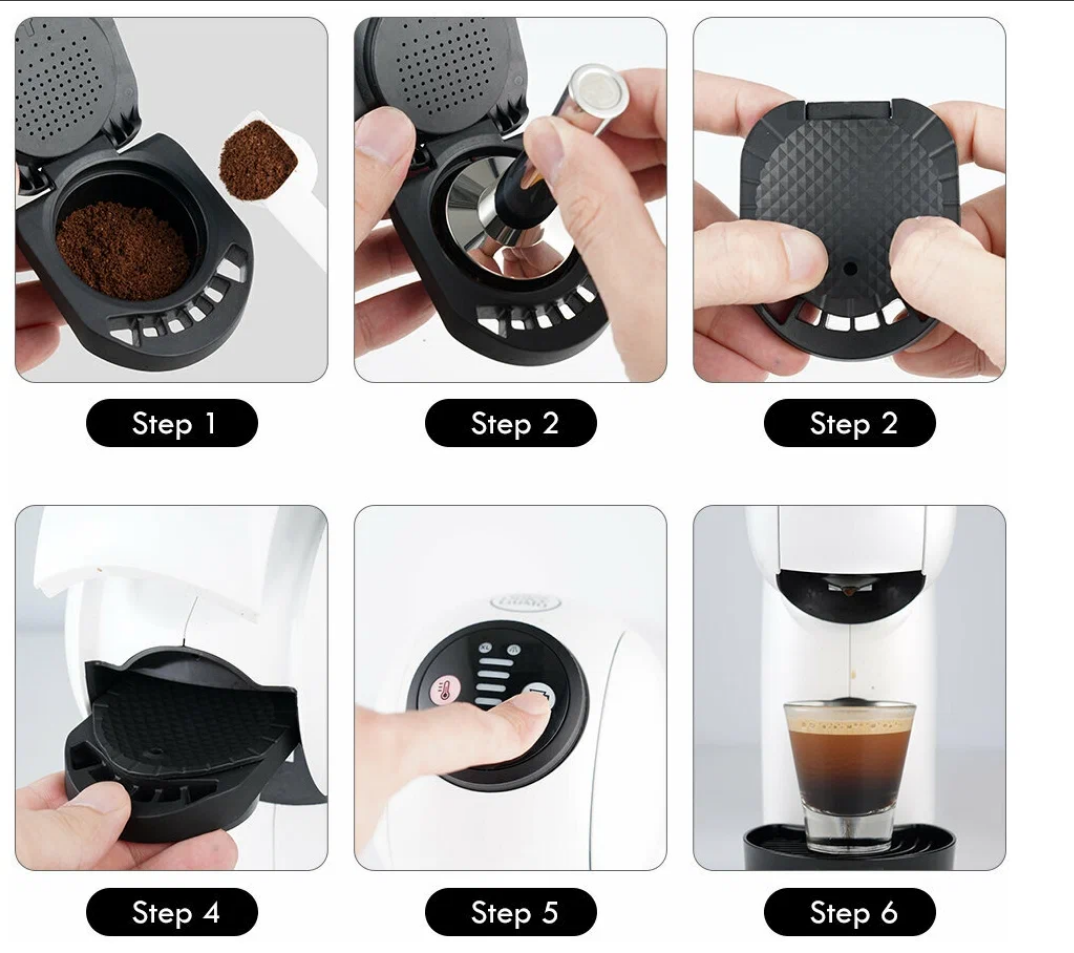 Step 1

Step 2

Step 2

Step 4

Step 5

Step 6