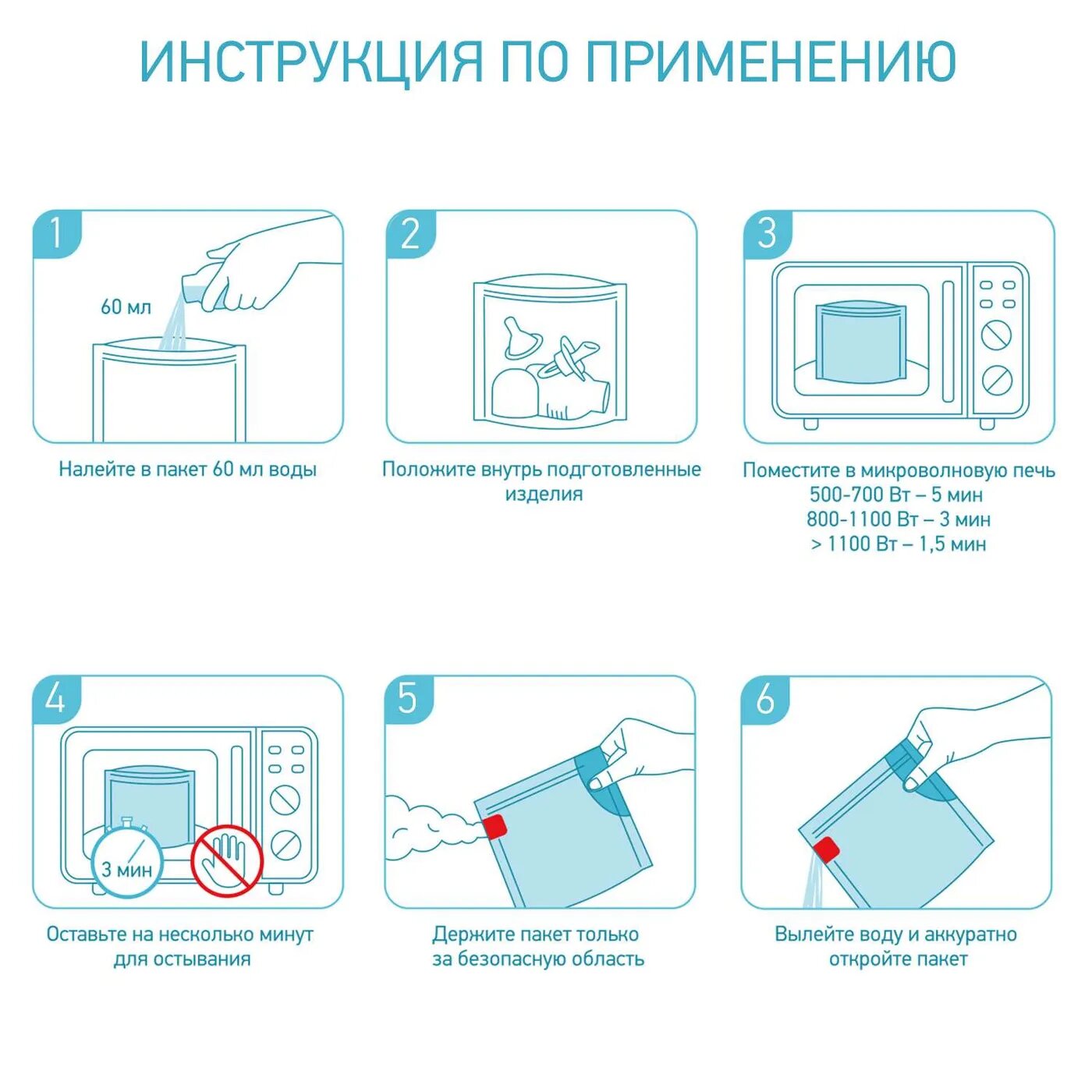 ИНСТРУКЦИЯ ПО ПРИМЕНЕНИЮ

1

60 мл

Налейте в пакет 60 мл воды

2

Положите внутрь подготовленные изделия

3

Поместите в микроволновую печь
500-700 Вт – 5 мин
800-1100 Вт – 3 мин
> 1100 Вт – 1,5 мин

4

3 мин

Оставьте на несколько минут для остывания

5

Держите пакет только за безопасную область

6

Вылейте воду и аккуратно откройте пакет