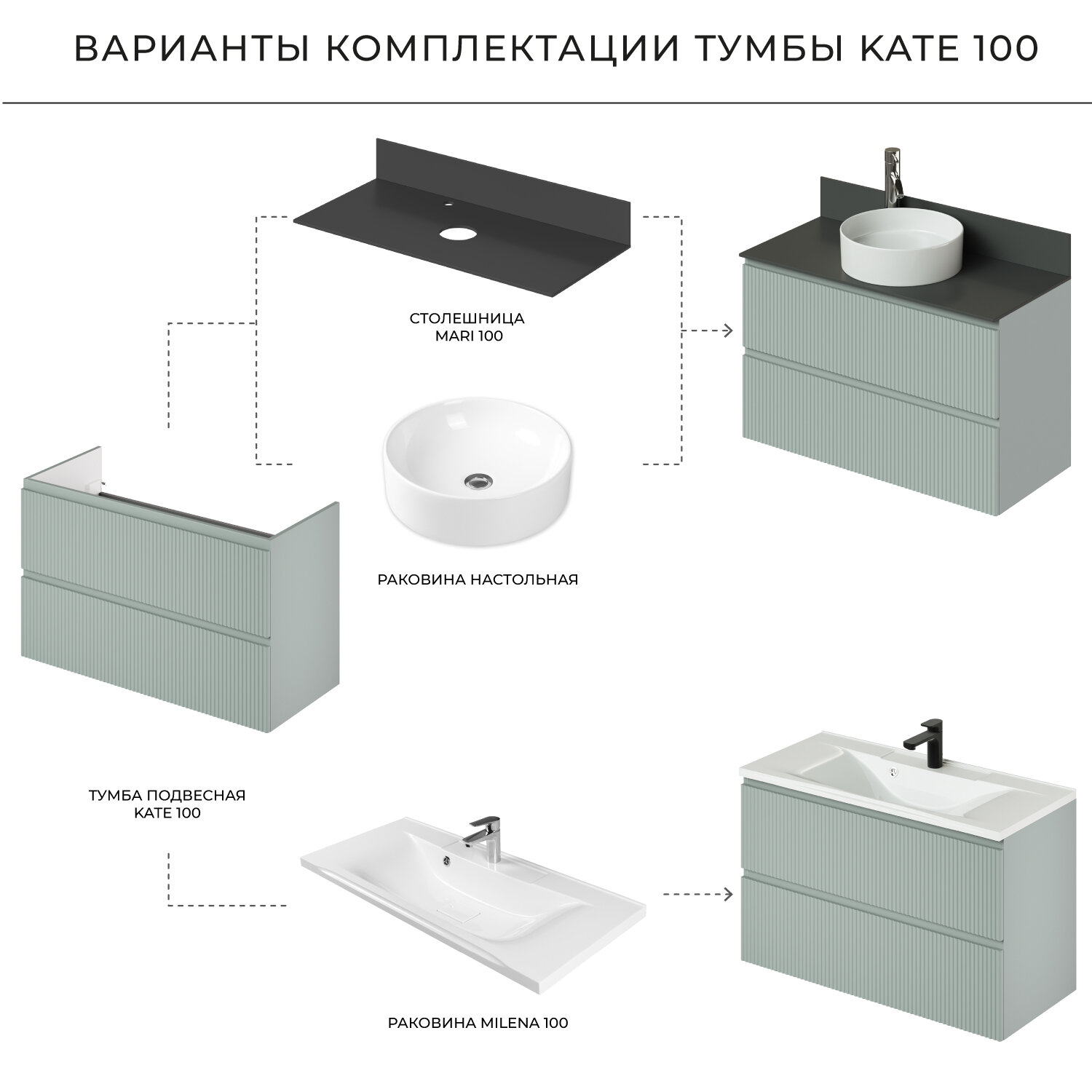 ВАРИАНТЫ КОМПЛЕКТАЦИИ ТУМБЫ KATE 100

СТОЛЕШНИЦА
MARI 100

РАКОВИНА НАСТОЛЬНАЯ

ТУМБА ПОДВЕСНАЯ
KATE 100

РАКОВИНА MILENA 100