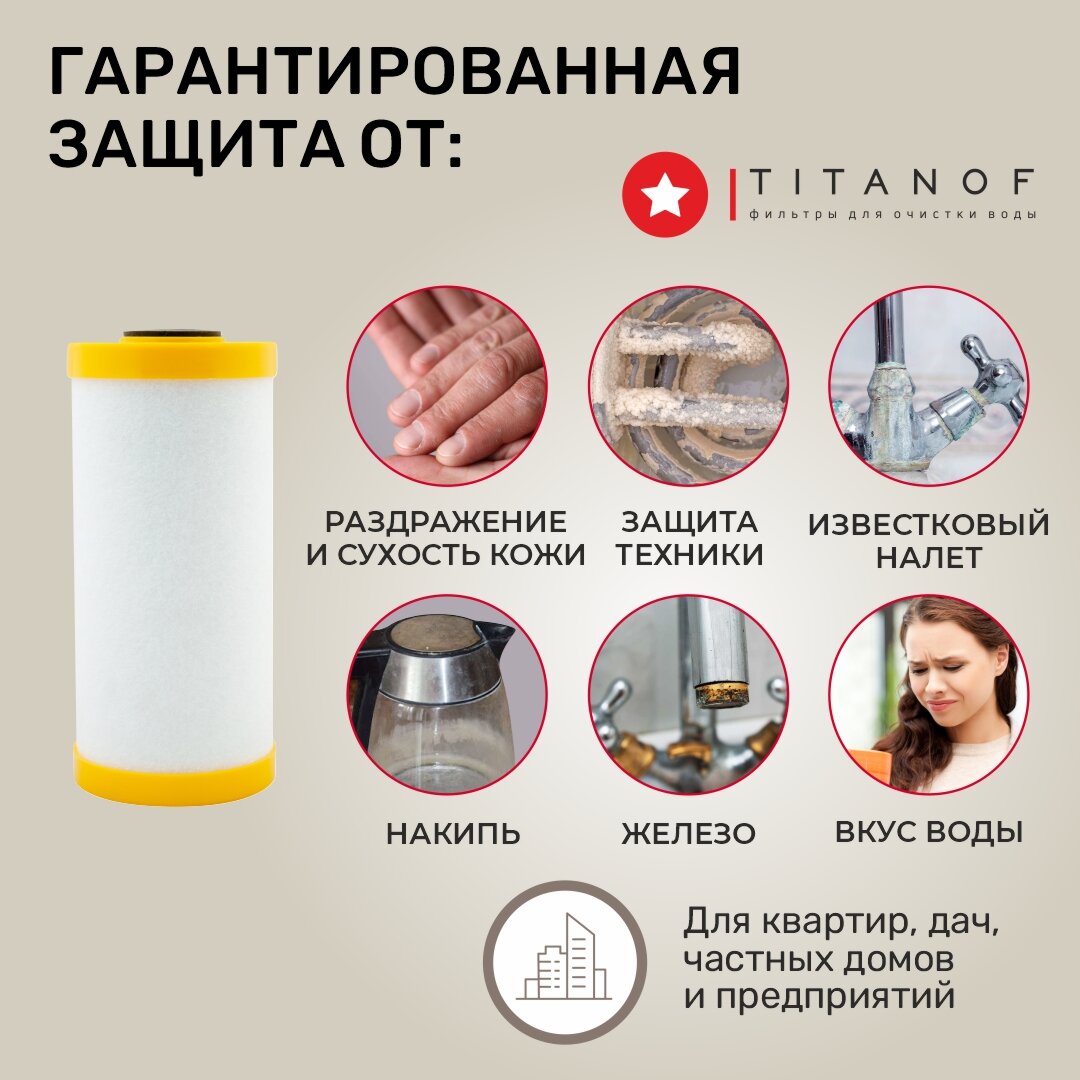 ГАРАНТИРОВАННАЯ ЗАЩИТА ОТ:

TITANOF
фильтры для очистки воды

РАЗДРАЖЕНИЕ И СУХОСТЬ КОЖИ

ЗАЩИТА ТЕХНИКИ

ИЗВЕСТКОВЫЙ НАЛЕТ

НАКИПЬ

ЖЕЛЕЗО

ВКУС ВОДЫ

Для квартир, дач, частных домов и предприятий