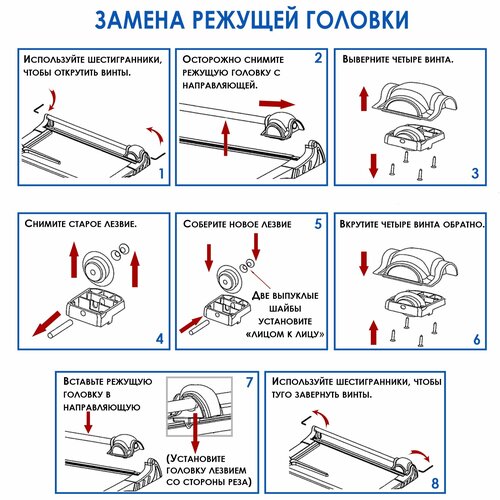 ЗАМЕНА РЕЖУЩЕЙ ГОЛОВКИ

Используйте шестигранники, чтобы открутить винты.

1

Осторожно снимите режущую головку с направляющей.

2

Выверните четыре винта.

3

Снимите старое лезвие.

4

Соберите новое лезвие

5

Две выпуклые шайбы установите «лицом к лицу»

Вкрутите четыре винта обратно.

6

Вставьте режущую головку в направляющую

7

(Установите головку лезвием со стороны реза)

Используйте шестигранники, чтобы туго завернуть винты.

8