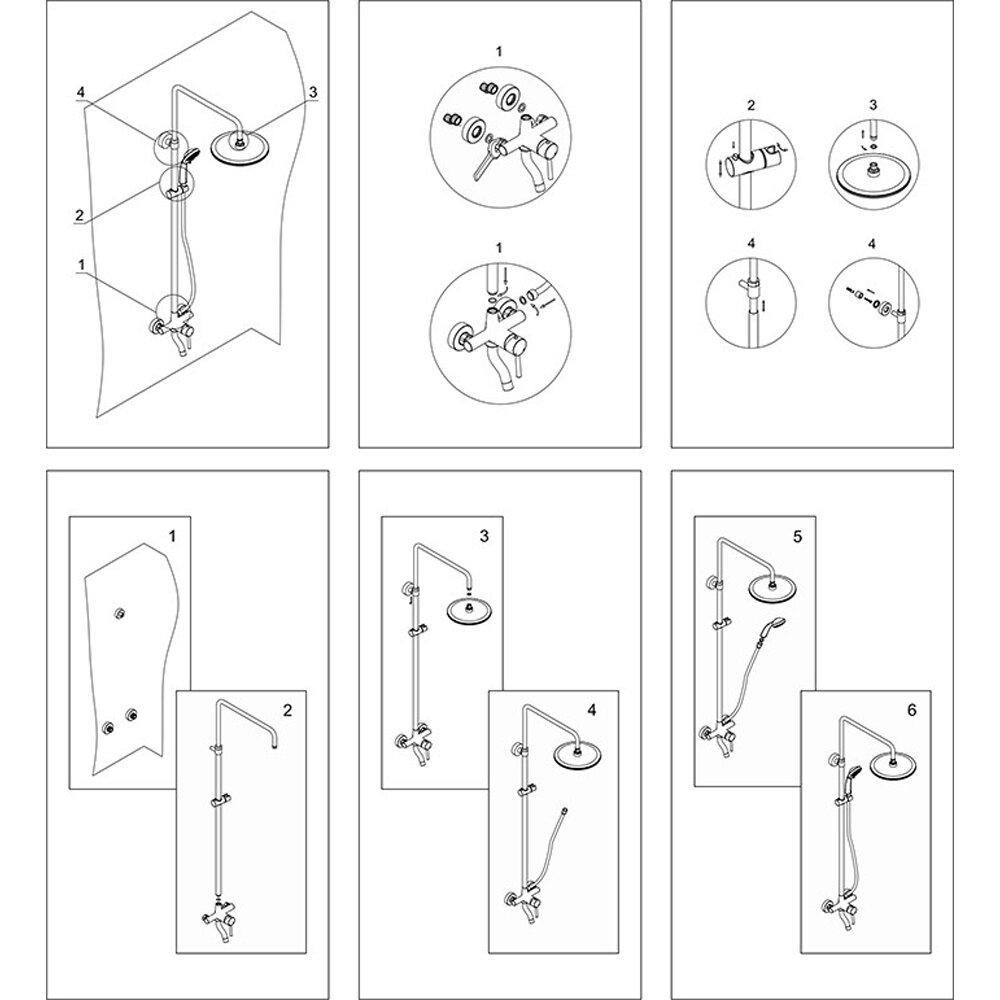 4
3
2
1

1

1

2
3
4
4

1
2

3
4

5
6