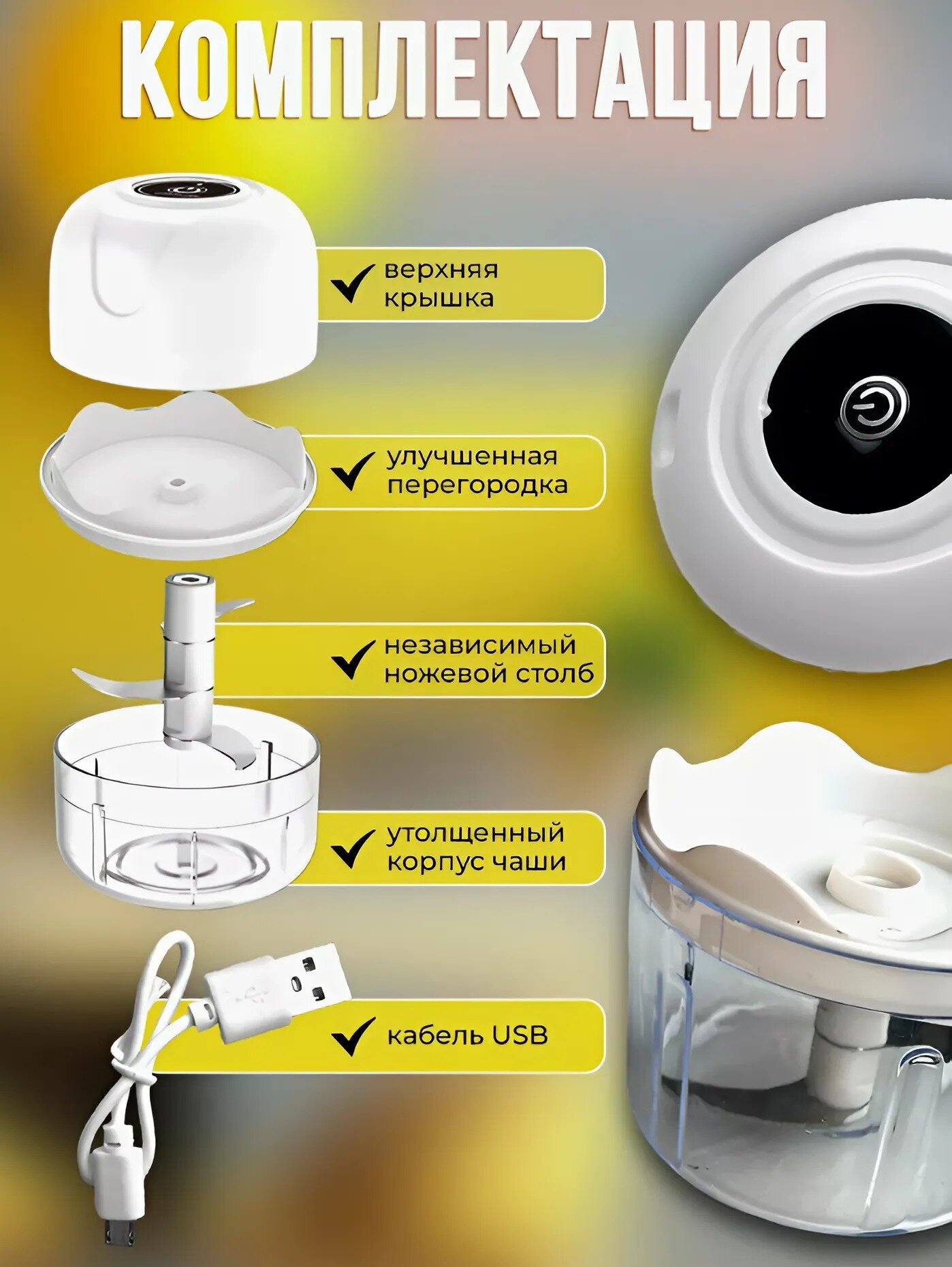 КОМПЛЕКТАЦИЯ

верхняя крышка

улучшенная перегородка

независимый ножевой столб

утолщенный корпус чаши

кабель USB