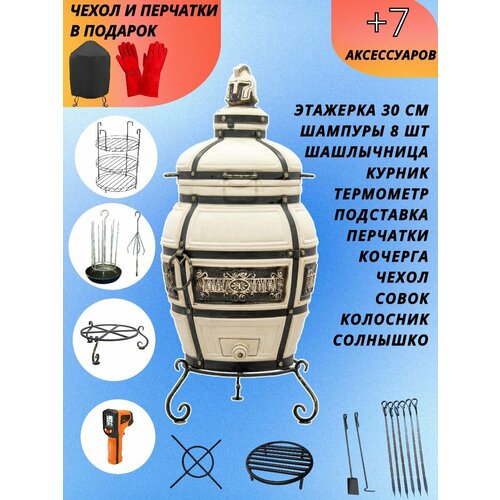 ЧЕХОЛ И ПЕРЧАТКИ В ПОДАРОК

+7 АКСЕССУАРОВ

ЭТАЖЕРКА 30 СМ
ШАМПУРЫ 8 ШТ
ШАШЛЫЧНИЦА
КУРНИК
ТЕРМОМЕТР
ПОДСТАВКА
ПЕРЧАТКИ
КОЧЕРГА
ЧЕХОЛ
СОВОК
КОЛОСНИК
СОЛНЫШКО