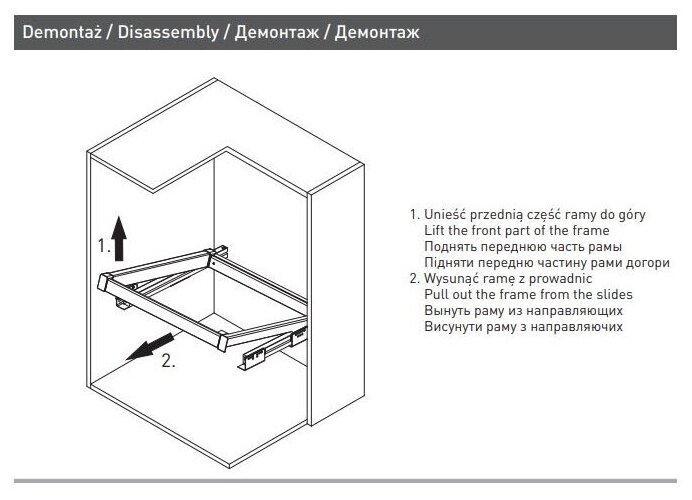 Demontaż / Disassembly / Демонтаж / Демонтаж

1.

2.

1. Unieść przednią część ramy do góry
Lift the front part of the frame
Поднять переднюю часть рамы
Підняти передню частину рами догори
2. Wysunąć ramę z prowadnic
Pull out the frame from the slides
Вынуть раму из направляющих
Висунути раму з направляючих