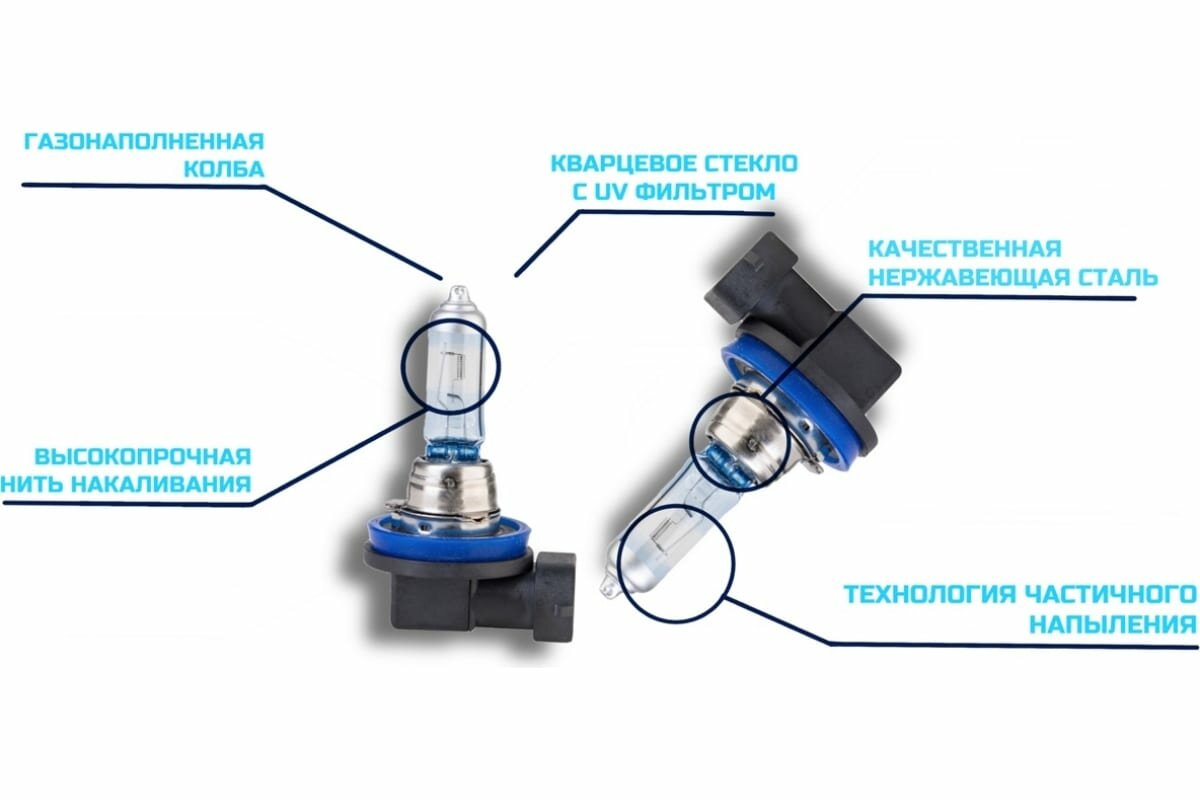 ГАЗОНАПОЛНЕННАЯ КОЛБА

КВАРЦЕВОЕ СТЕКЛО С UV ФИЛЬТРОМ

КАЧЕСТВЕННАЯ НЕРЖАВЕЮЩАЯ СТАЛЬ

ВЫСОКОПРОЧНАЯ НИТЬ НАКАЛИВАНИЯ

ТЕХНОЛОГИЯ ЧАСТИЧНОГО НАПЫЛЕНИЯ