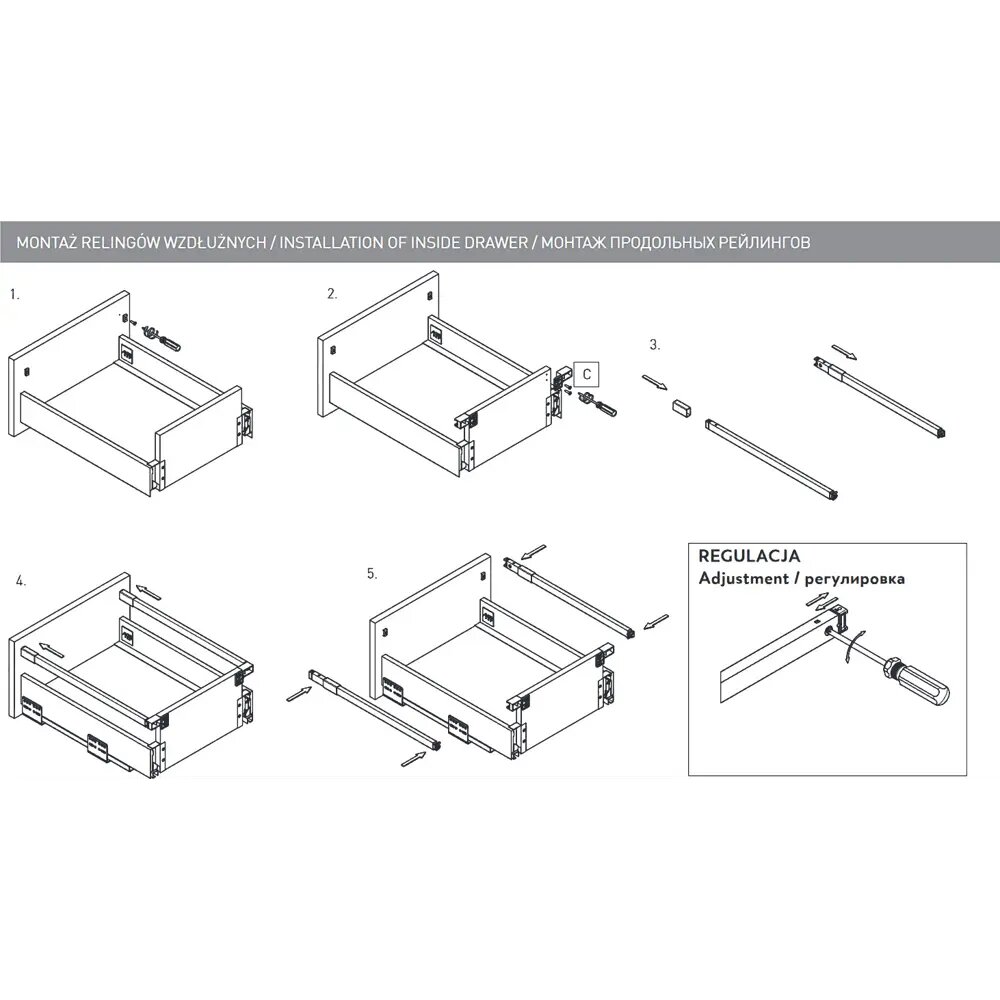 MONTAŻ RELINGÓW WZDŁUŻNYCH / INSTALLATION OF INSIDE DRAWER / МОНТАЖ ПРОДОЛЬНЫХ РЕЙЛИНГОВ

1.

2.

C

3.

4.

5.

REGULACJA
Adjustment / регулировка