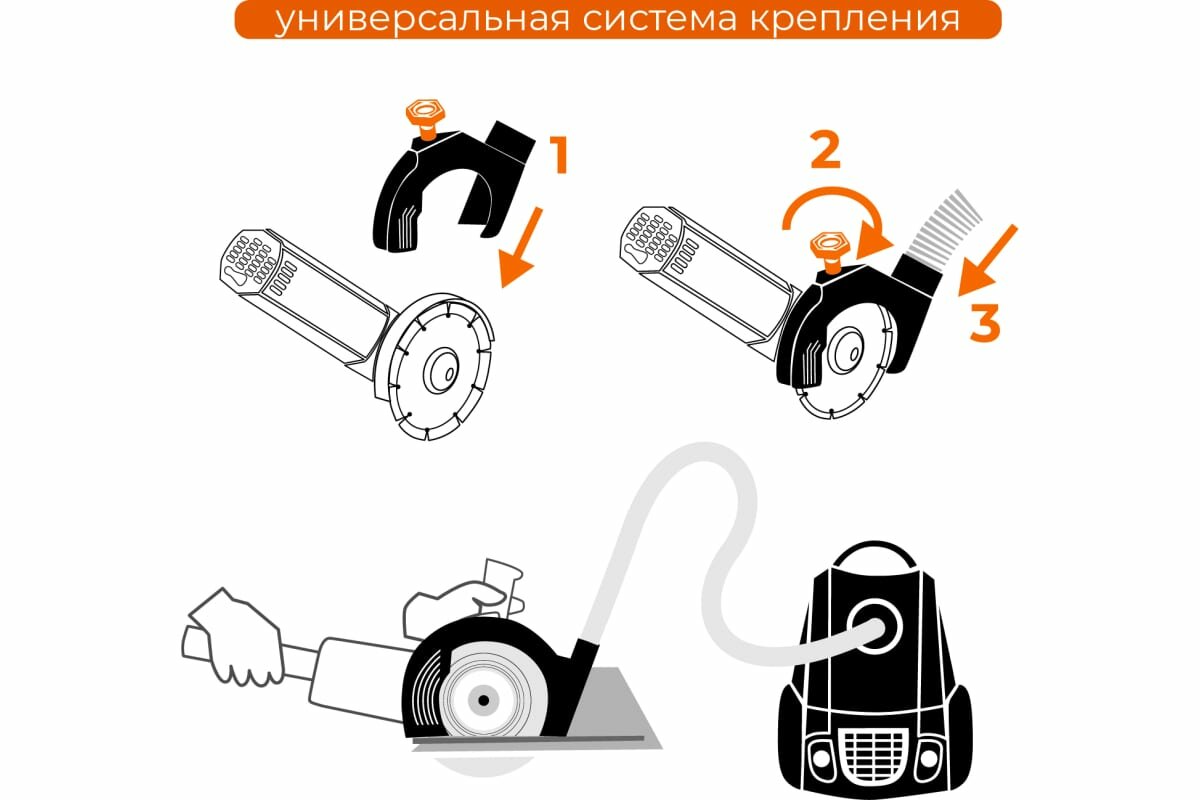 универсальная система крепления

1

2

3