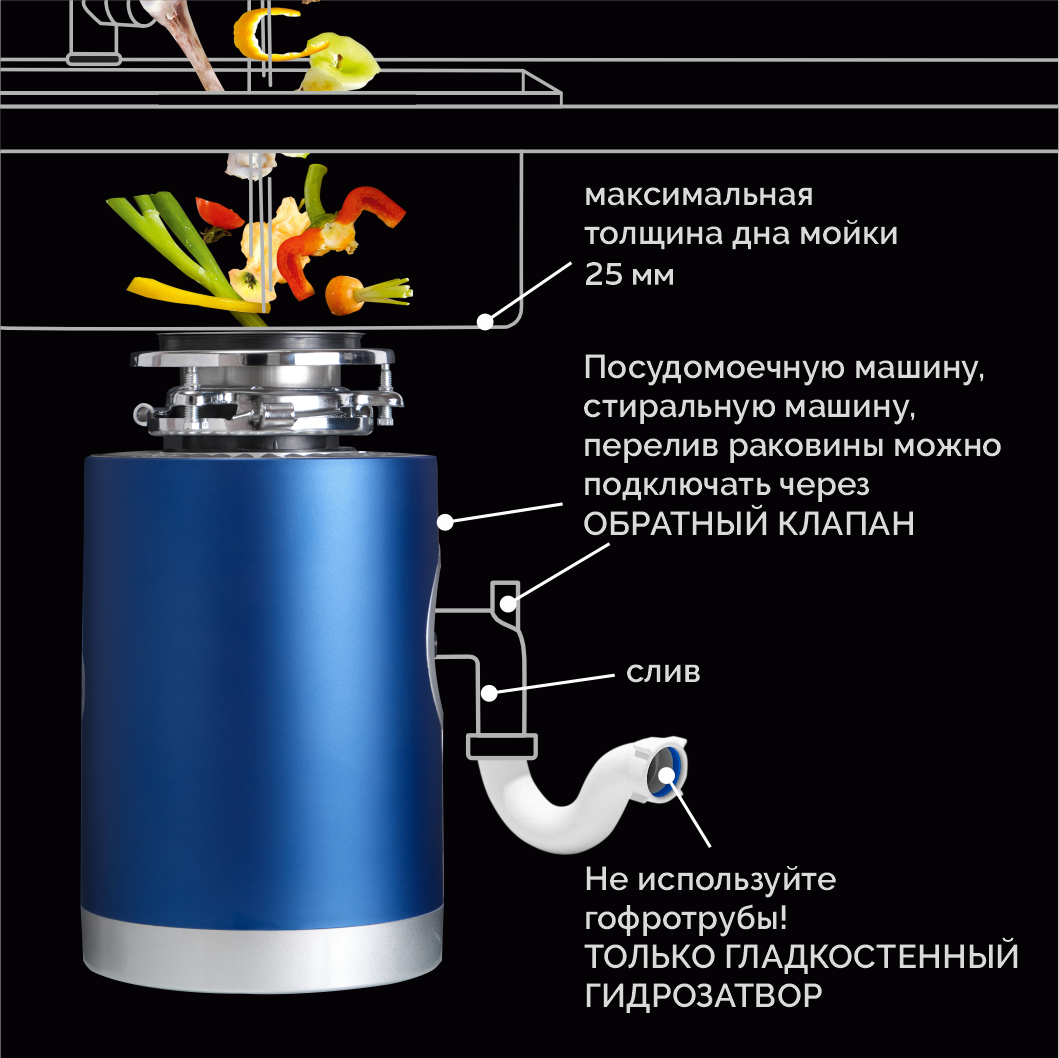 максимальная толщина дна мойки 25 мм

Посудомоечную машину, стиральную машину, перелив раковины можно подключать через ОБРАТНЫЙ КЛАПАН

слив

Не используйте гофротрубы! ТОЛЬКО ГЛАДКОСТЕННЫЙ ГИДРОЗАТВОР