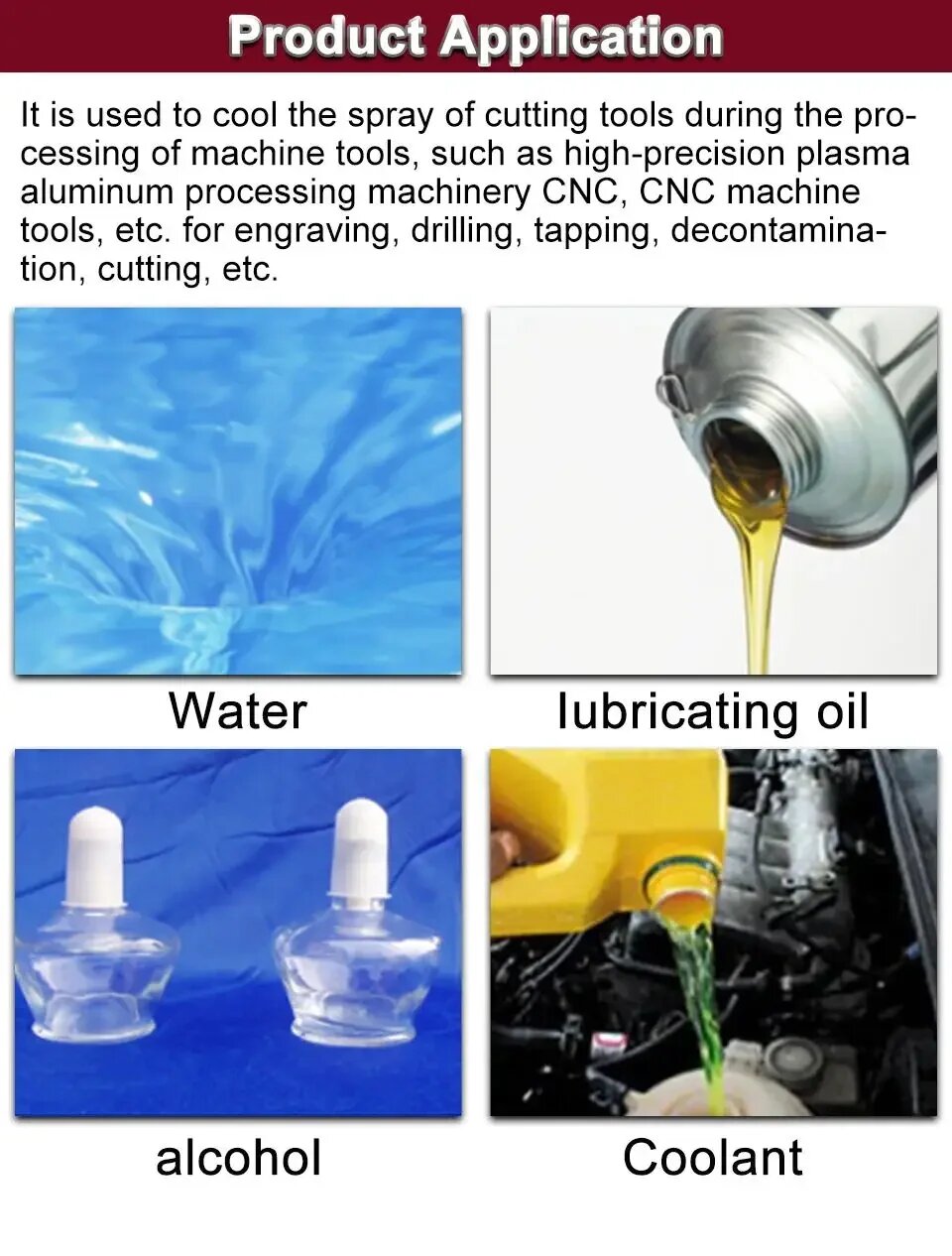 Product Application

It is used to cool the spray of cutting tools during the processing of machine tools, such as high-precision plasma aluminum processing machinery CNC, CNC machine tools, etc. for engraving, drilling, tapping, decontamination, cutting, etc.

Water

lubricating oil

alcohol

Coolant