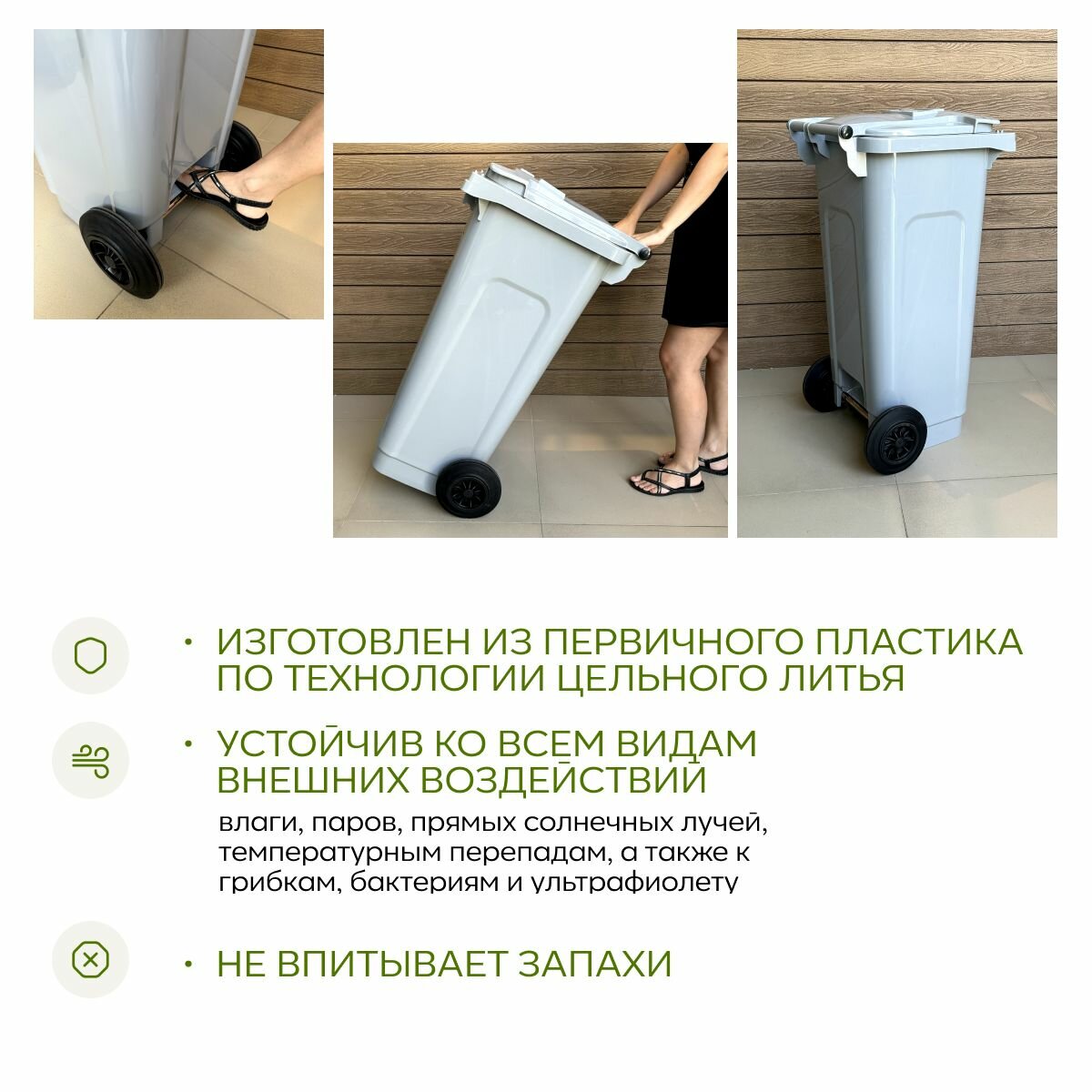 • ИЗГОТОВЛЕН ИЗ ПЕРВИЧНОГО ПЛАСТИКА ПО ТЕХНОЛОГИИ ЦЕЛЬНОГО ЛИТЬЯ

• УСТОЙЧИВ КО ВСЕМ ВИДАМ ВНЕШНИХ ВОЗДЕЙСТВИЙ

влаги, паров, прямых солнечных лучей, температурным перепадам, а также к грибкам, бактериям и ультрафиолету

• НЕ ВПИТЫВАЕТ ЗАПАХИ